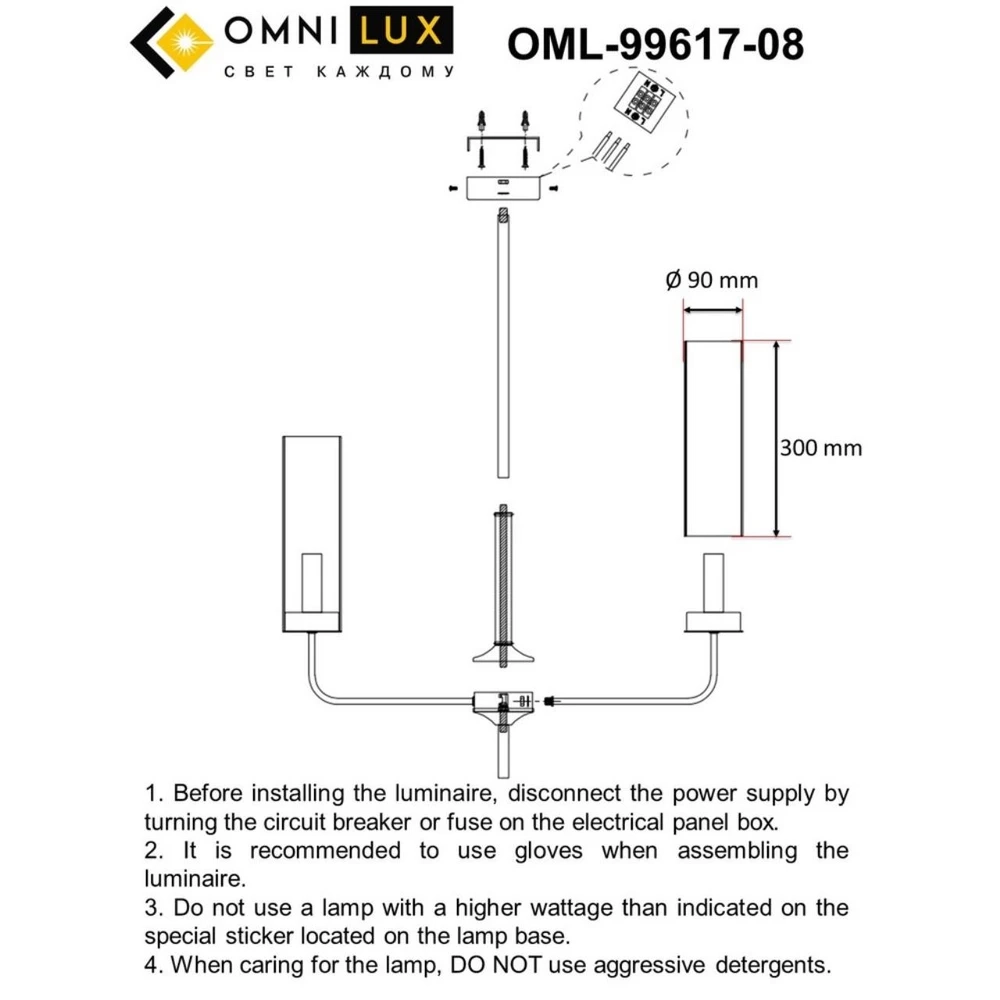 OMNI LUX
СВЕТ КАЖДОМУ

OML-99617-08

Ø 90 mm

300 mm

1. Before installing the luminaire, disconnect the power supply by turning the circuit breaker or fuse on the electrical panel box.
2. It is recommended to use gloves when assembling the luminaire.
3. Do not use a lamp with a higher wattage than indicated on the special sticker located on the lamp base.
4. When caring for the lamp, DO NOT use aggressive detergents.