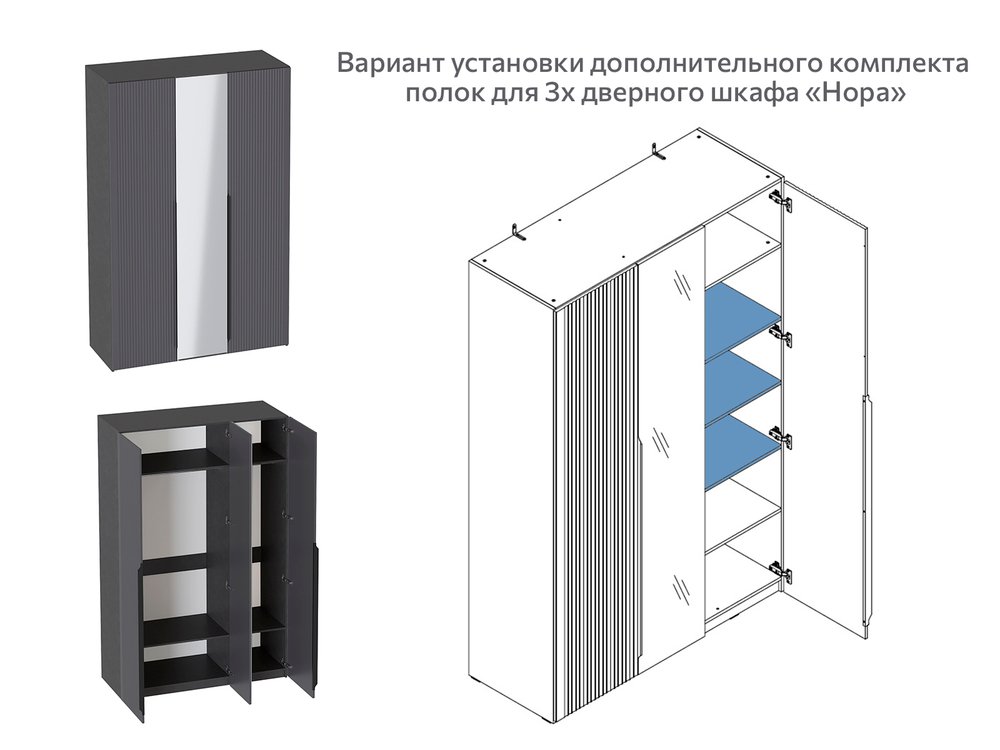 Вариант установки дополнительного комплекта полок для 3х дверного шкафа «Нора»