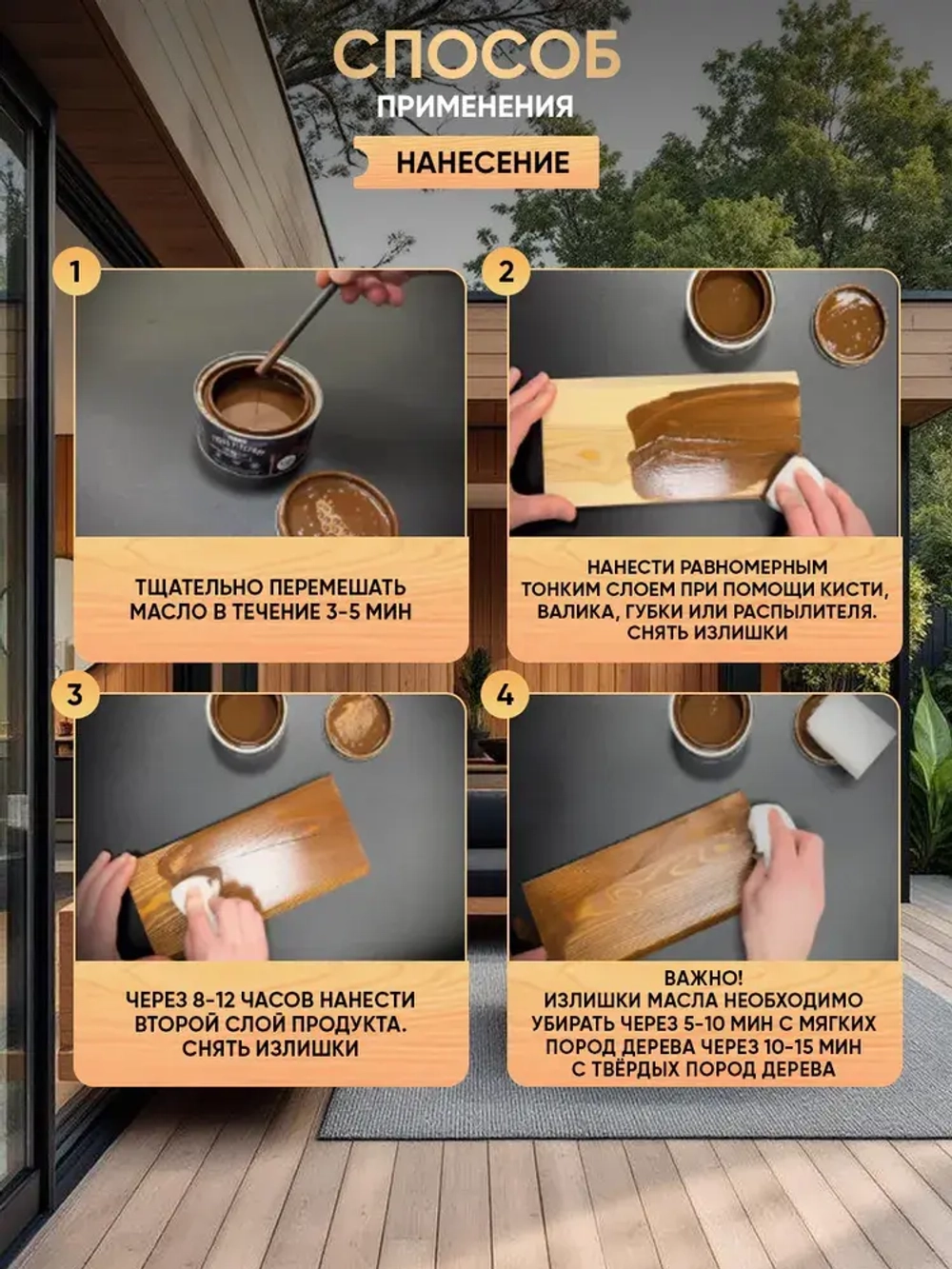 СПОСОБ
ПРИМЕНЕНИЯ

НАНЕСЕНИЕ

1

ТЩАТЕЛЬНО ПЕРЕМЕШАТЬ МАСЛО В ТЕЧЕНИЕ 3-5 МИН

2

НАНЕСТИ РАВНОМЕРНЫМ ТОНКИМ СЛОЕМ ПРИ ПОМОЩИ КИСТИ, ВАЛИКА, ГУБКИ ИЛИ РАСПЫЛИТЕЛЯ. СНЯТЬ ИЗЛИШКИ

3

ЧЕРЕЗ 8-12 ЧАСОВ НАНЕСТИ ВТОРОЙ СЛОЙ ПРОДУКТА. СНЯТЬ ИЗЛИШКИ

4

ВАЖНО!
ИЗЛИШКИ МАСЛА НЕОБХОДИМО УБИРАТЬ ЧЕРЕЗ 5-10 МИН С МЯГКИХ ПОРОД ДЕРЕВА ЧЕРЕЗ 10-15 МИН С ТВЁРДЫХ ПОРОД ДЕРЕВА