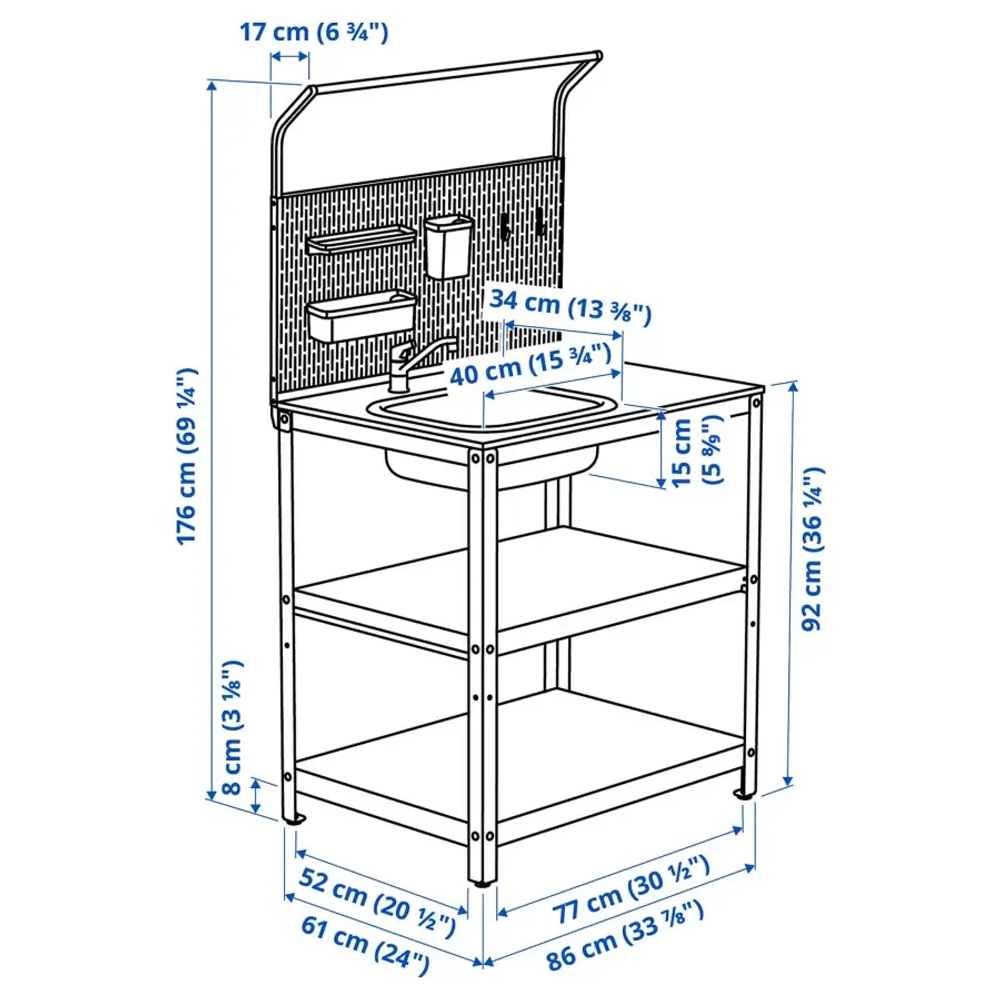 17 cm (6 ¾")

176 cm (69 ¼")

34 cm (13 ⅜")

40 cm (15 ¾")

15 cm (5 ⅞")

92 cm (36 ¼")

8 cm (3 ⅛")

52 cm (20 ½")

61 cm (24")

77 cm (30 ½")

86 cm (33 ⅞")