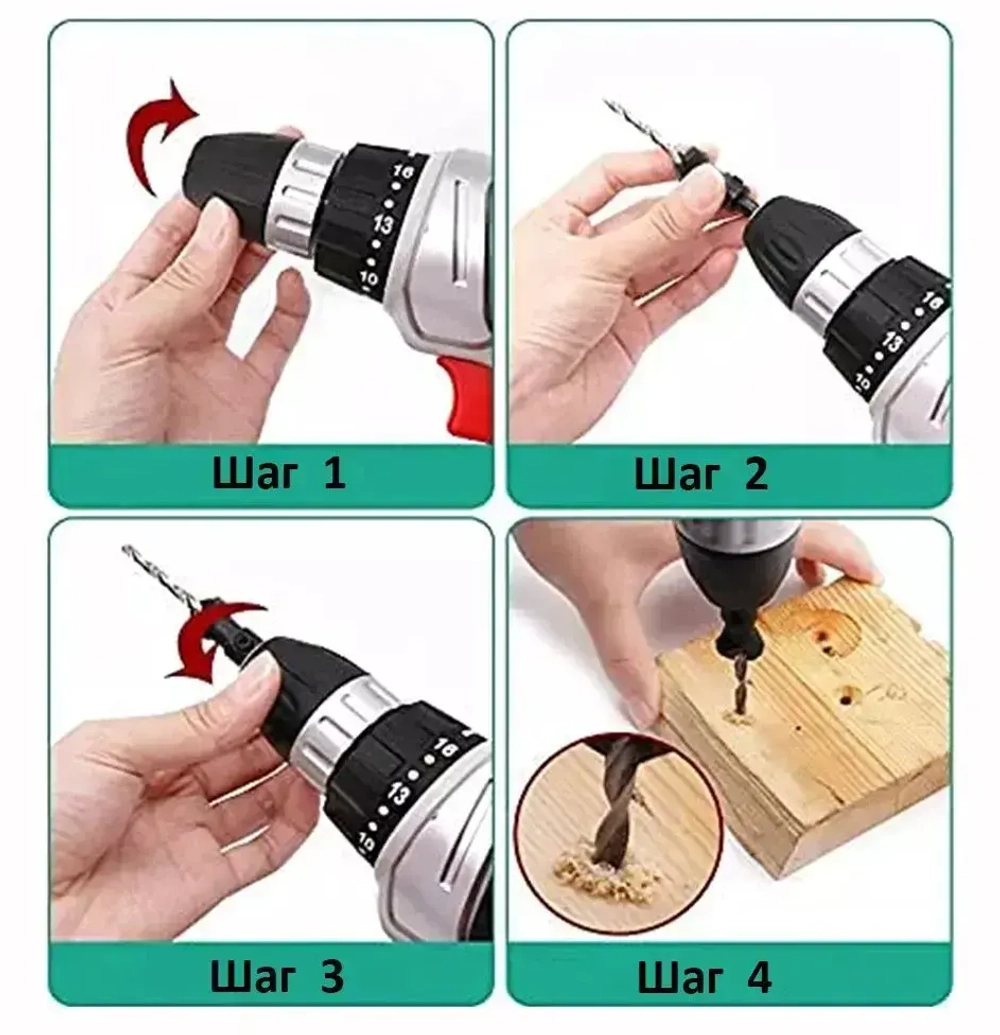 16
13
10
Шаг 1

16
13
10
Шаг 2

16
13
10
Шаг 3

Шаг 4