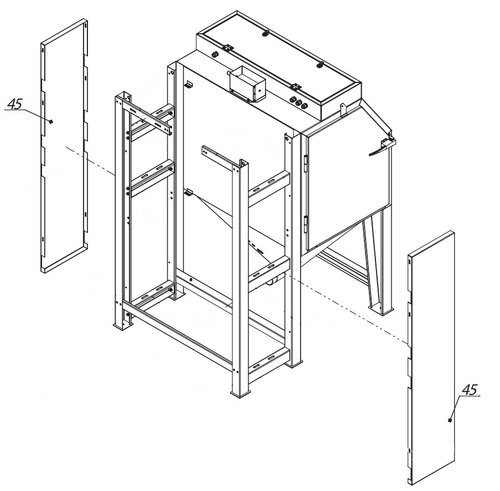 45

45