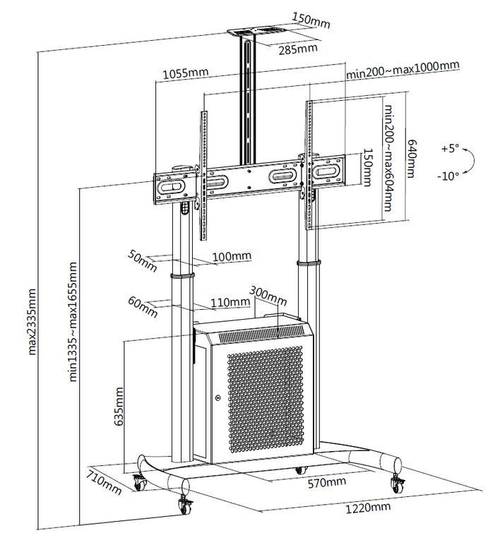 150mm
285mm
1055mm
min200~max1000mm
min200~max604mm
640mm
150mm
+5°
-10°
50mm
100mm
60mm
110mm
300mm
max2335mm
min1335~max1655mm
635mm
710mm
570mm
1220mm