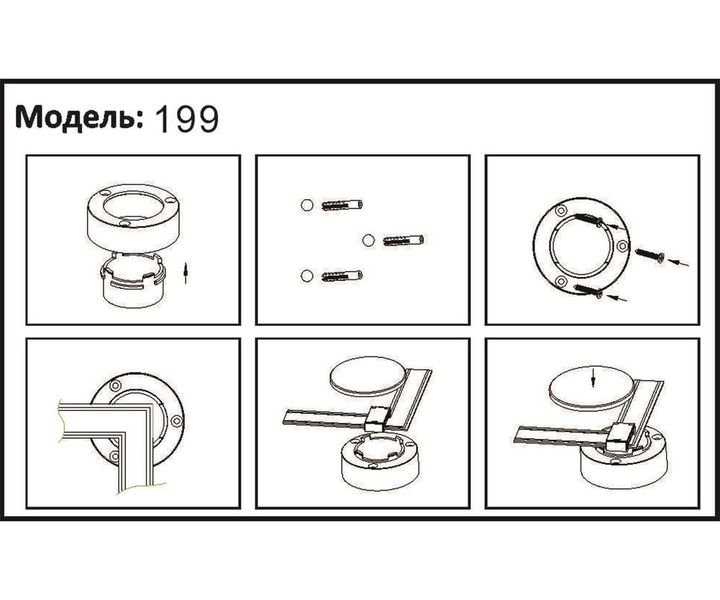 Модель: 199