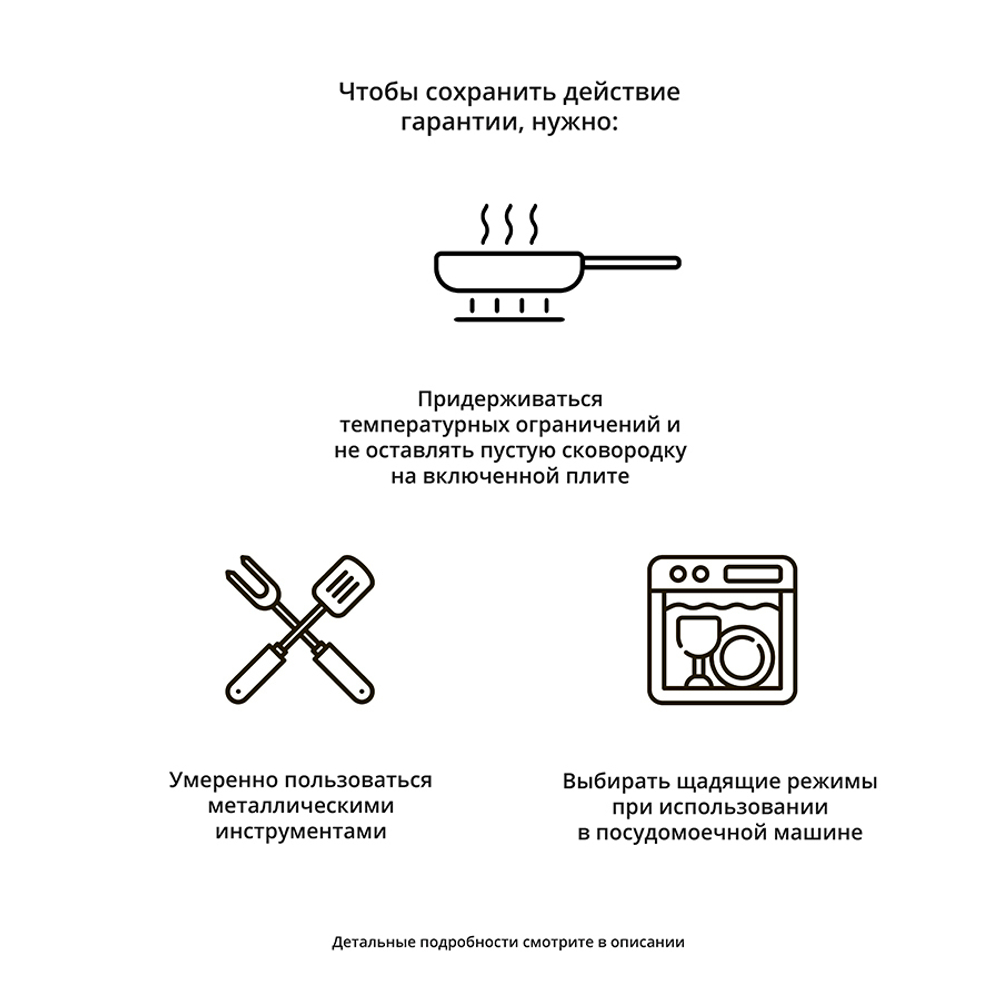 Чтобы сохранить действие гарантии, нужно:

Придерживаться температурных ограничений и не оставлять пустую сковородку на включенной плите

Умеренно пользоваться металлическими инструментами

Выбирать щадящие режимы при использовании в посудомоечной машине

Детальные подробности смотрите в описании