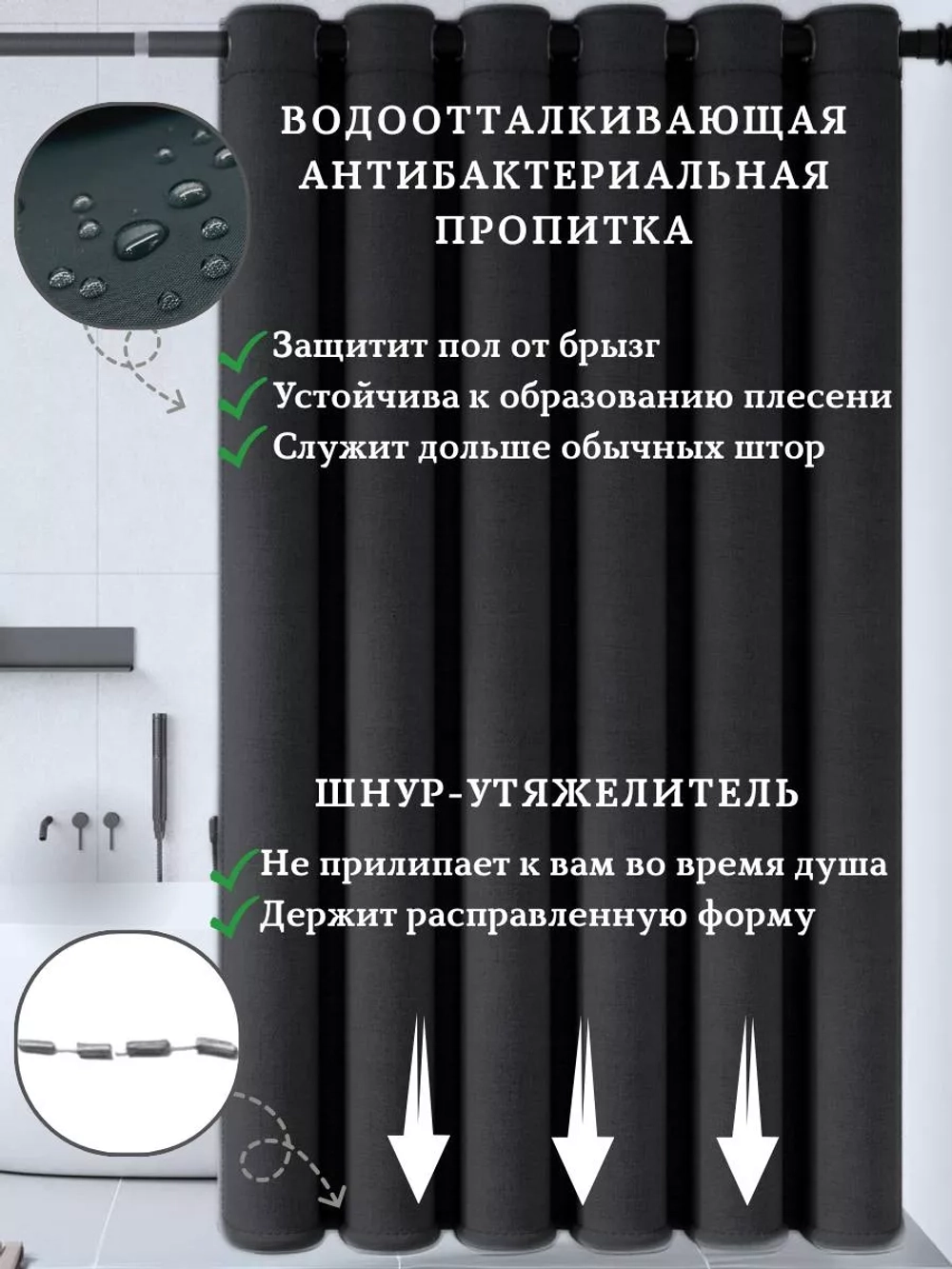 ВОДООТТАЛКИВАЮЩАЯ АНТИБАКТЕРИАЛЬНАЯ ПРОПИТКА

Защитит пол от брызг
Устойчива к образованию плесени
Служит дольше обычных штор

ШНУР-УТЯЖЕЛИТЕЛЬ

Не прилипает к вам во время душа
Держит расправленную форму