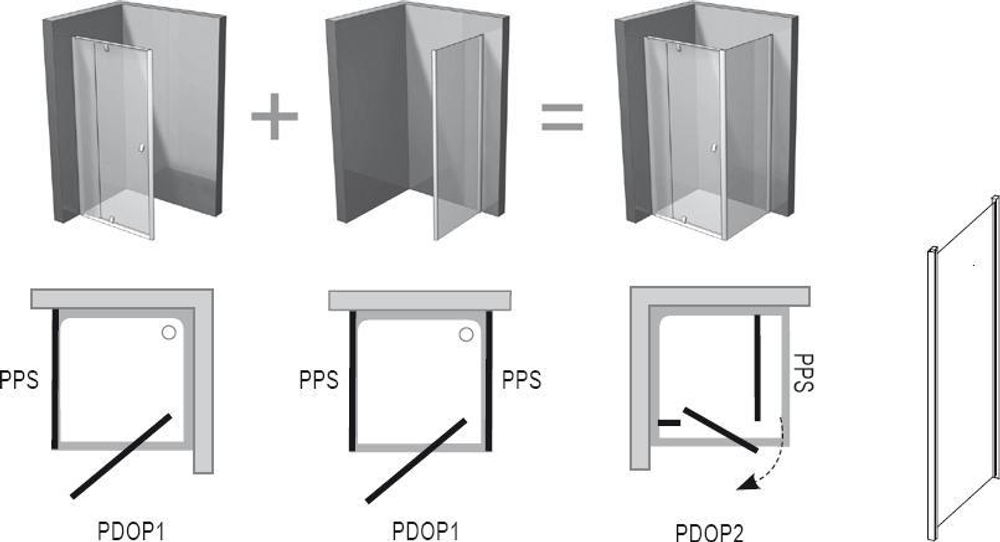 + =

PPS

PDOP1

PPS PPS

PDOP1

PPS

PDOP2