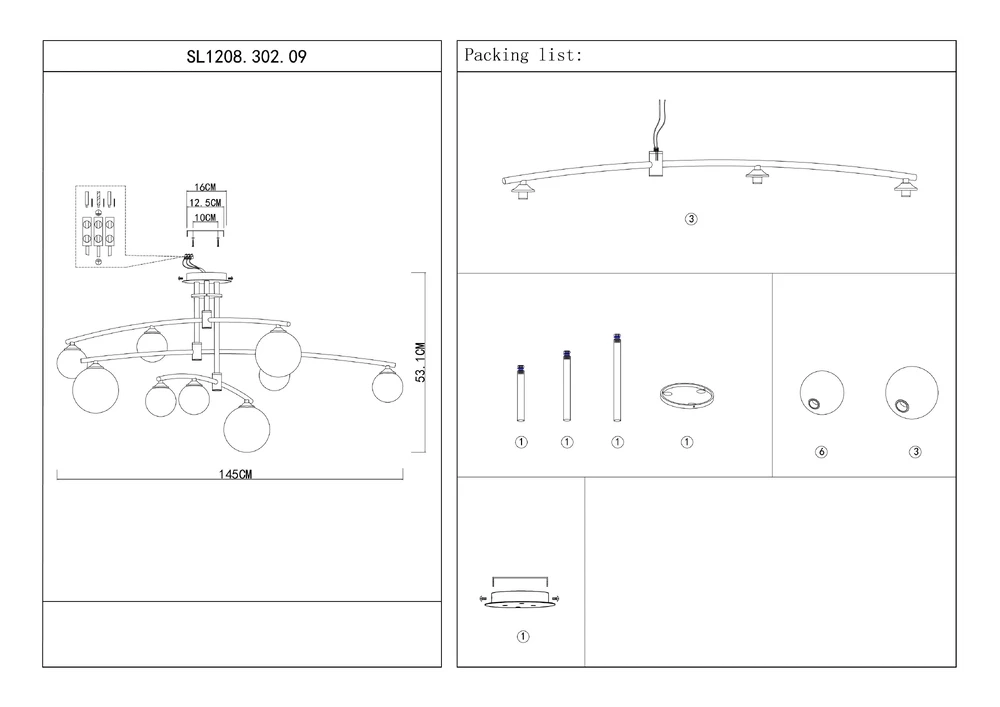 SL1208.302.09

16CM
12.5CM
10CM

53.1CM

145CM

Packing list:

③

① ① ① ①

⑥ ③

①