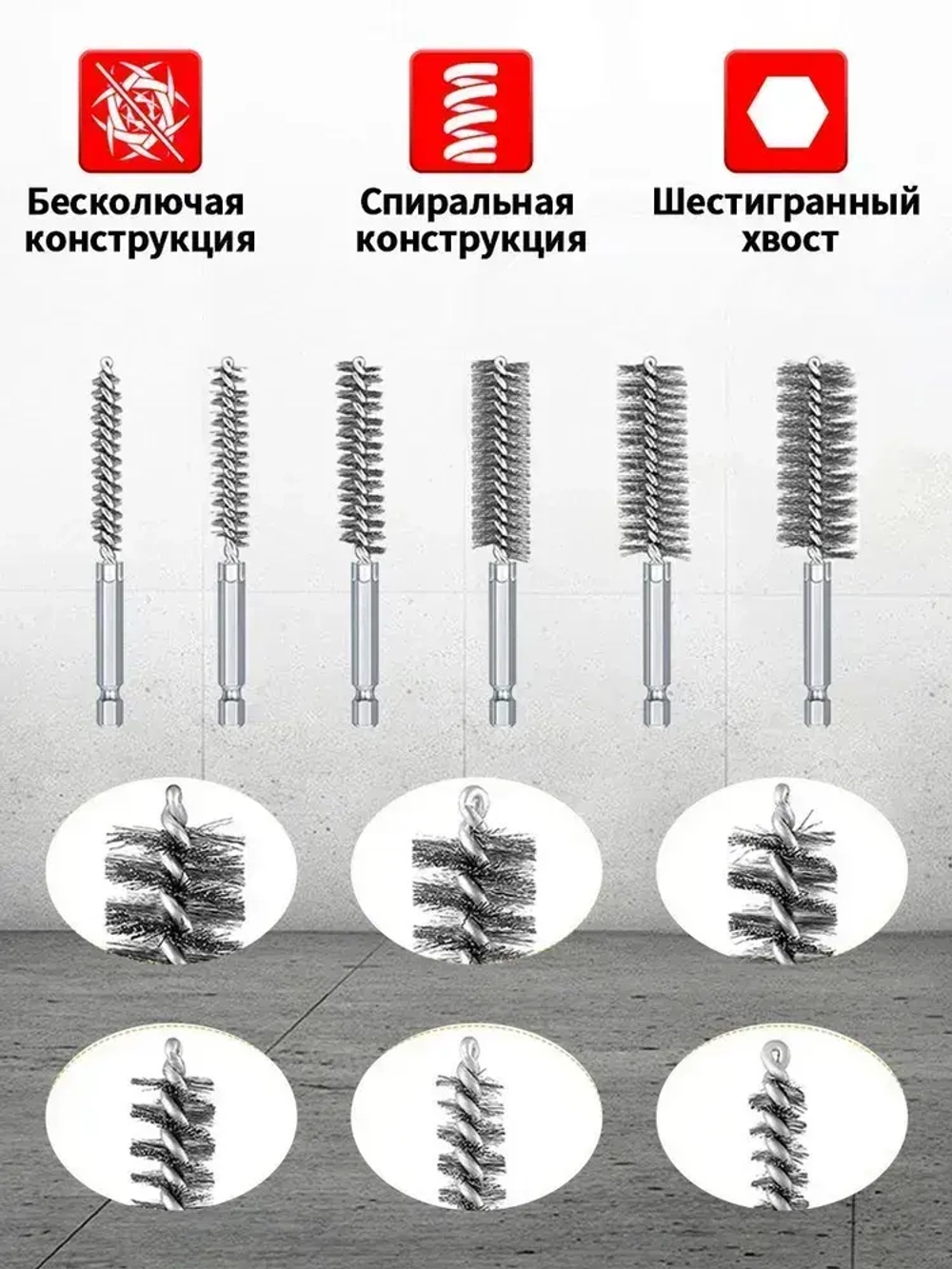 Бесколючая конструкция

Спиральная конструкция

Шестигранный хвост