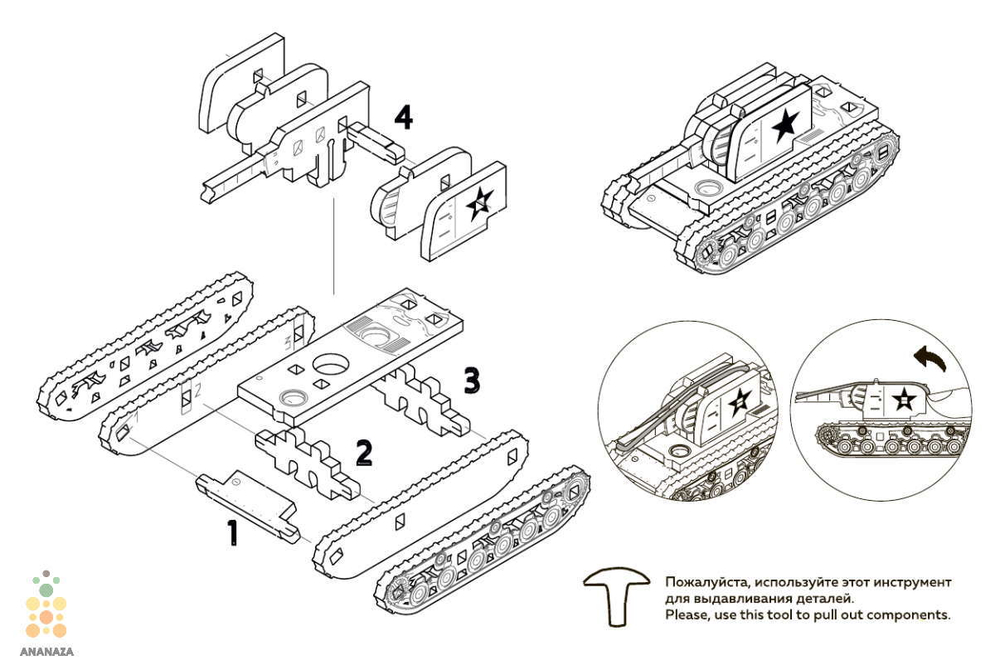 4

3

2

1

Пожалуйста, используйте этот инструмент для выдавливания деталей.
Please, use this tool to pull out components.

ANANAZA