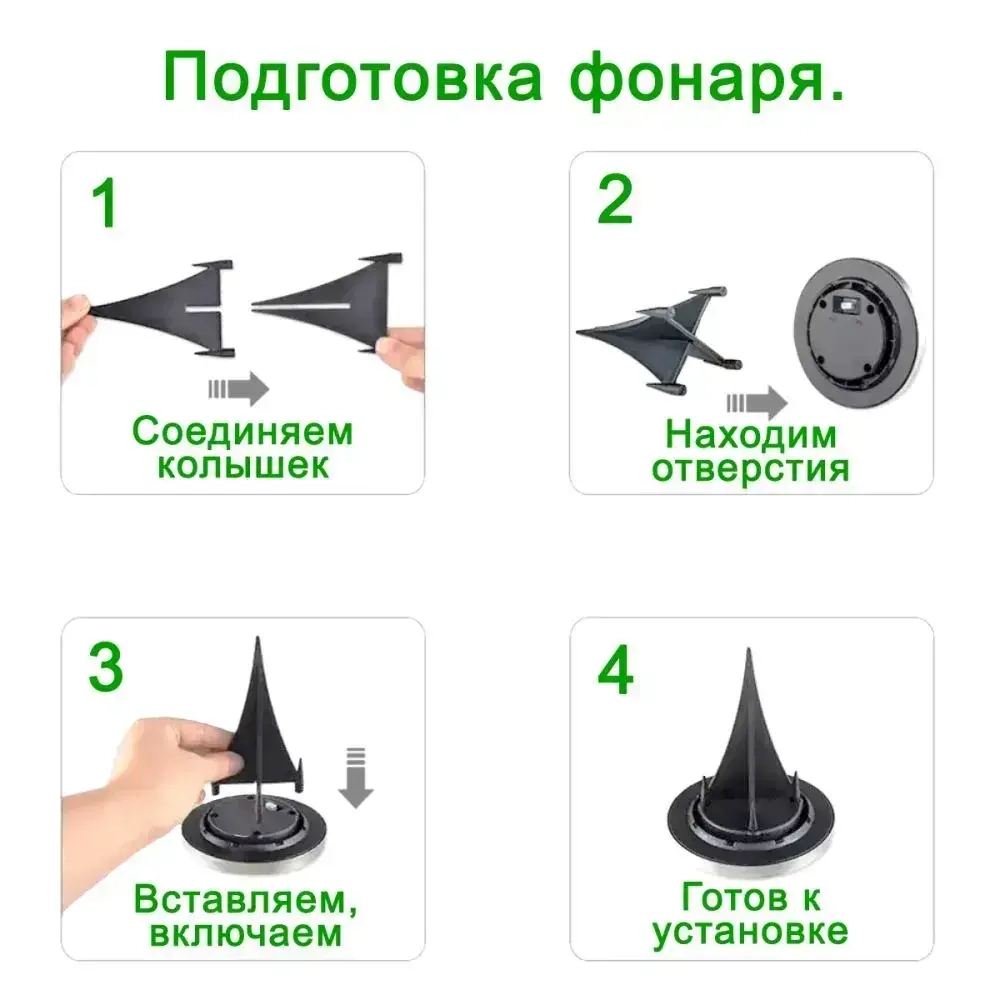 Подготовка фонаря.

1

Соединяем колышек

2

Находим отверстия

3

Вставляем, включаем

4

Готов к установке