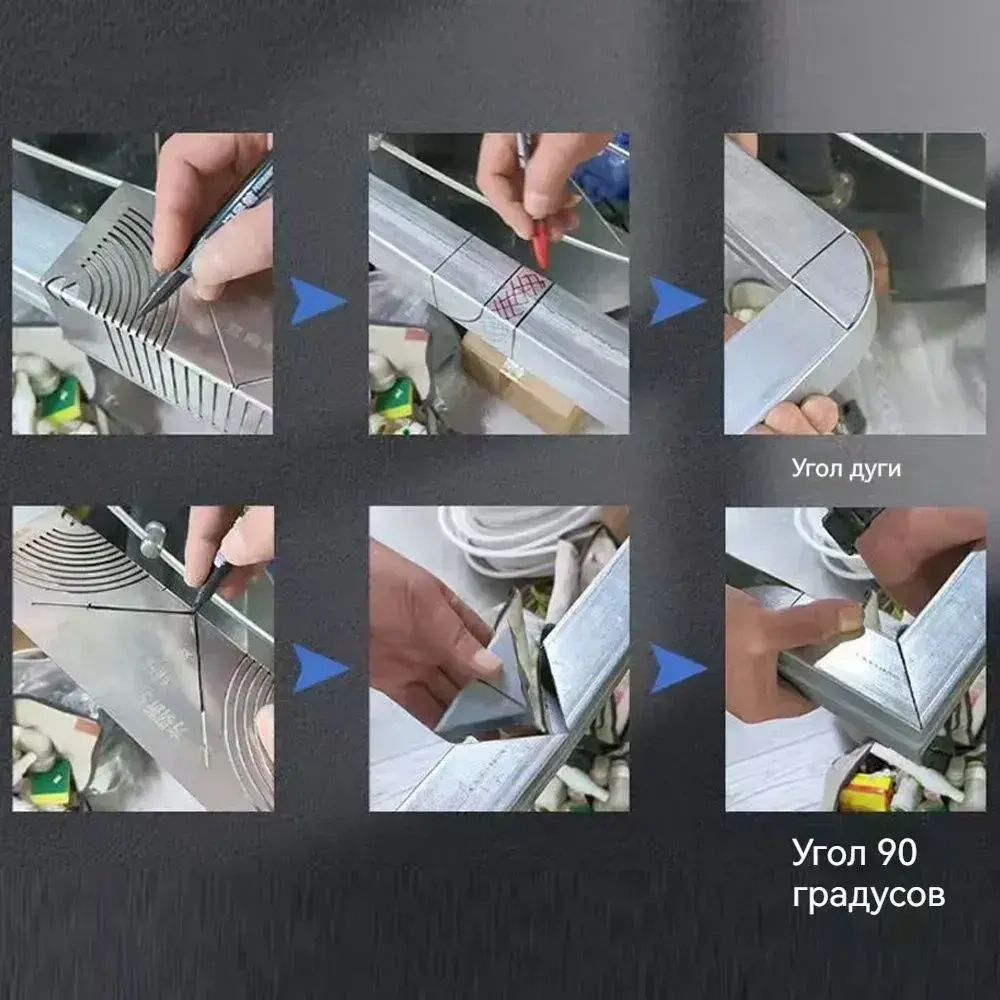 Угол дуги

Угол 90 градусов