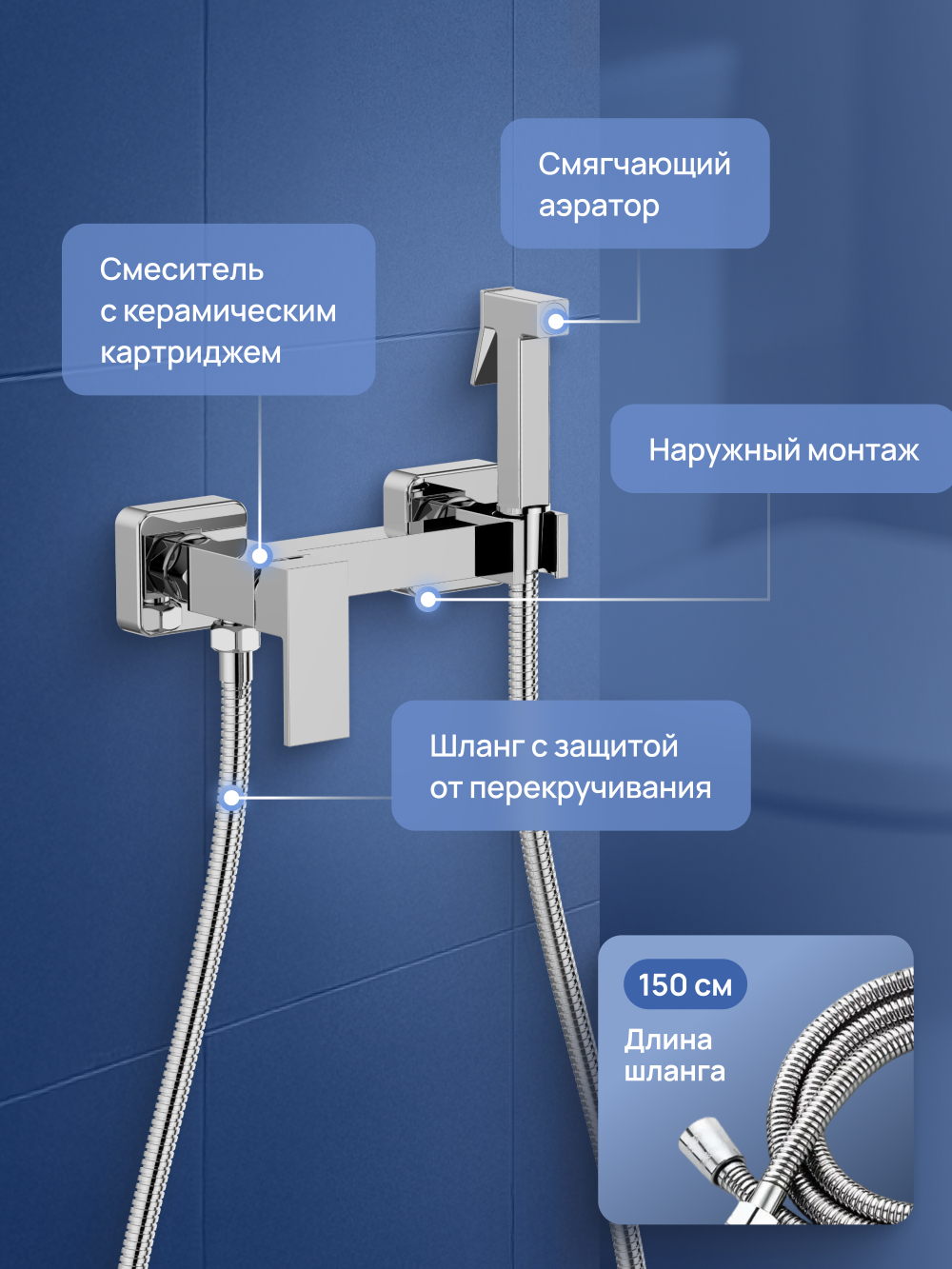 Смягчающий аэратор

Смеситель с керамическим картриджем

Наружный монтаж

Шланг с защитой от перекручивания

150 см

Длина шланга