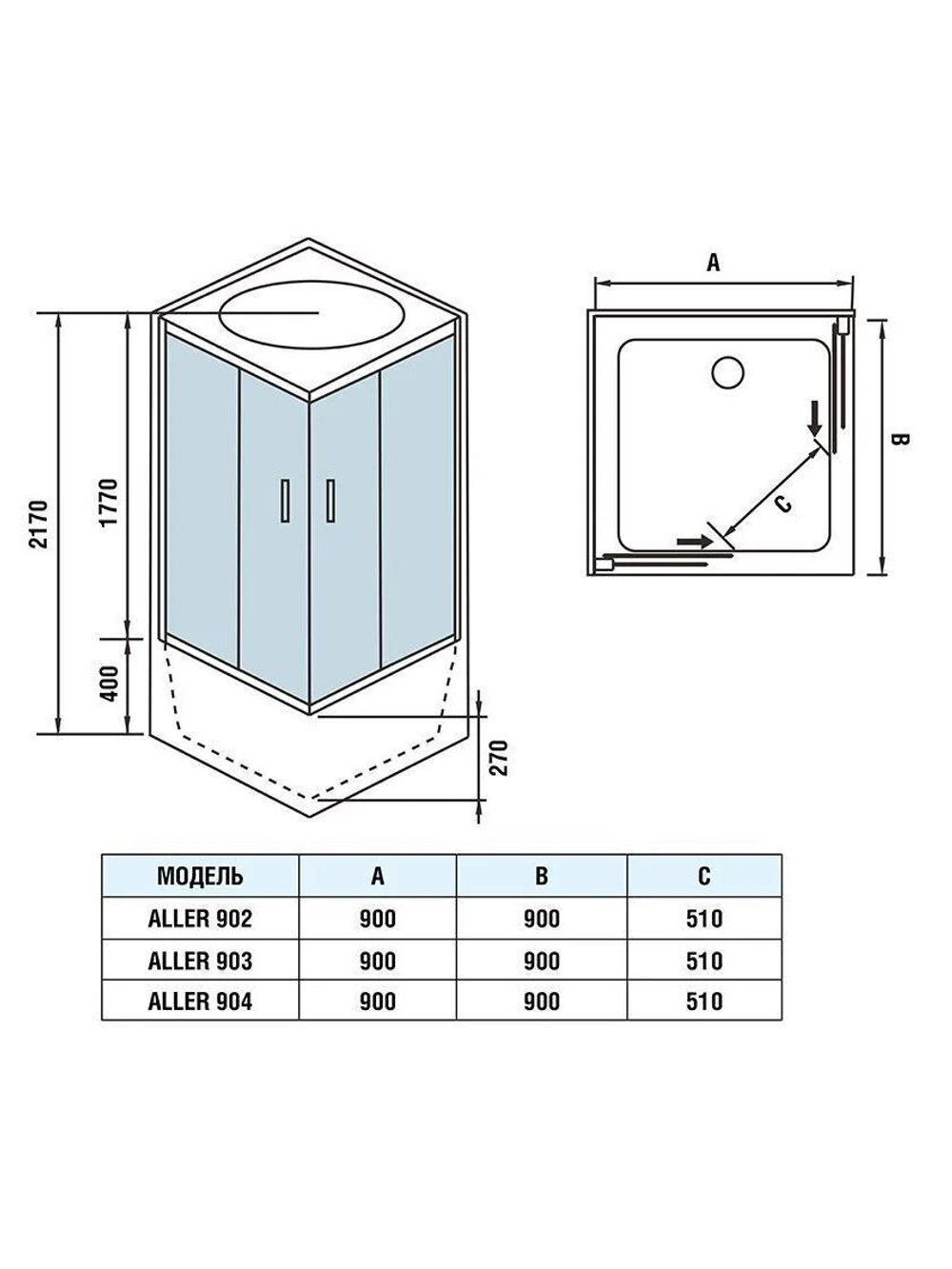 2170

1770

400

270

A

B

C

| МОДЕЛЬ | A | B | C |
|---|---|---|---|
| ALLER 902 | 900 | 900 | 510 |
| ALLER 903 | 900 | 900 | 510 |
| ALLER 904 | 900 | 900 | 510 |