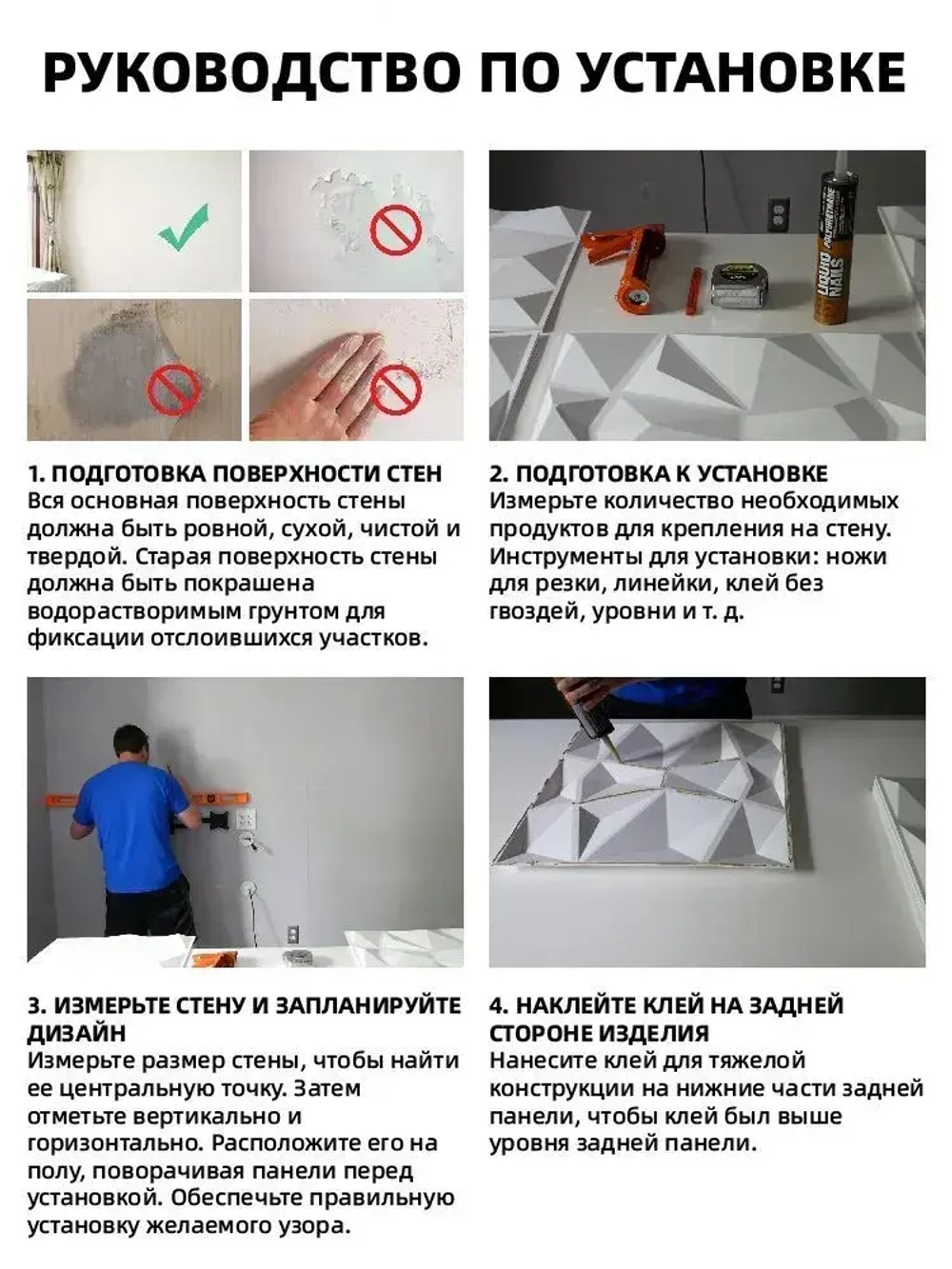 РУКОВОДСТВО ПО УСТАНОВКЕ

LIQUID NAILS

1. ПОДГОТОВКА ПОВЕРХНОСТИ СТЕН
Вся основная поверхность стены должна быть ровной, сухой, чистой и твердой. Старая поверхность стены должна быть покрашена водорастворимым грунтом для фиксации отслоившихся участков.

2. ПОДГОТОВКА К УСТАНОВКЕ
Измерьте количество необходимых продуктов для крепления на стену. Инструменты для установки: ножи для резки, линейки, клей без гвоздей, уровни и т. д.

3. ИЗМЕРЬТЕ СТЕНУ И ЗАПЛАНИРУЙТЕ ДИЗАЙН
Измерьте размер стены, чтобы найти ее центральную точку. Затем отметьте вертикально и горизонтально. Расположите его на полу, поворачивая панели перед установкой. Обеспечьте правильную установку желаемого узора.

4. НАКЛЕЙТЕ КЛЕЙ НА ЗАДНЕЙ СТОРОНЕ ИЗДЕЛИЯ
Нанесите клей для тяжелой конструкции на нижние части задней панели, чтобы клей был выше уровня задней панели.