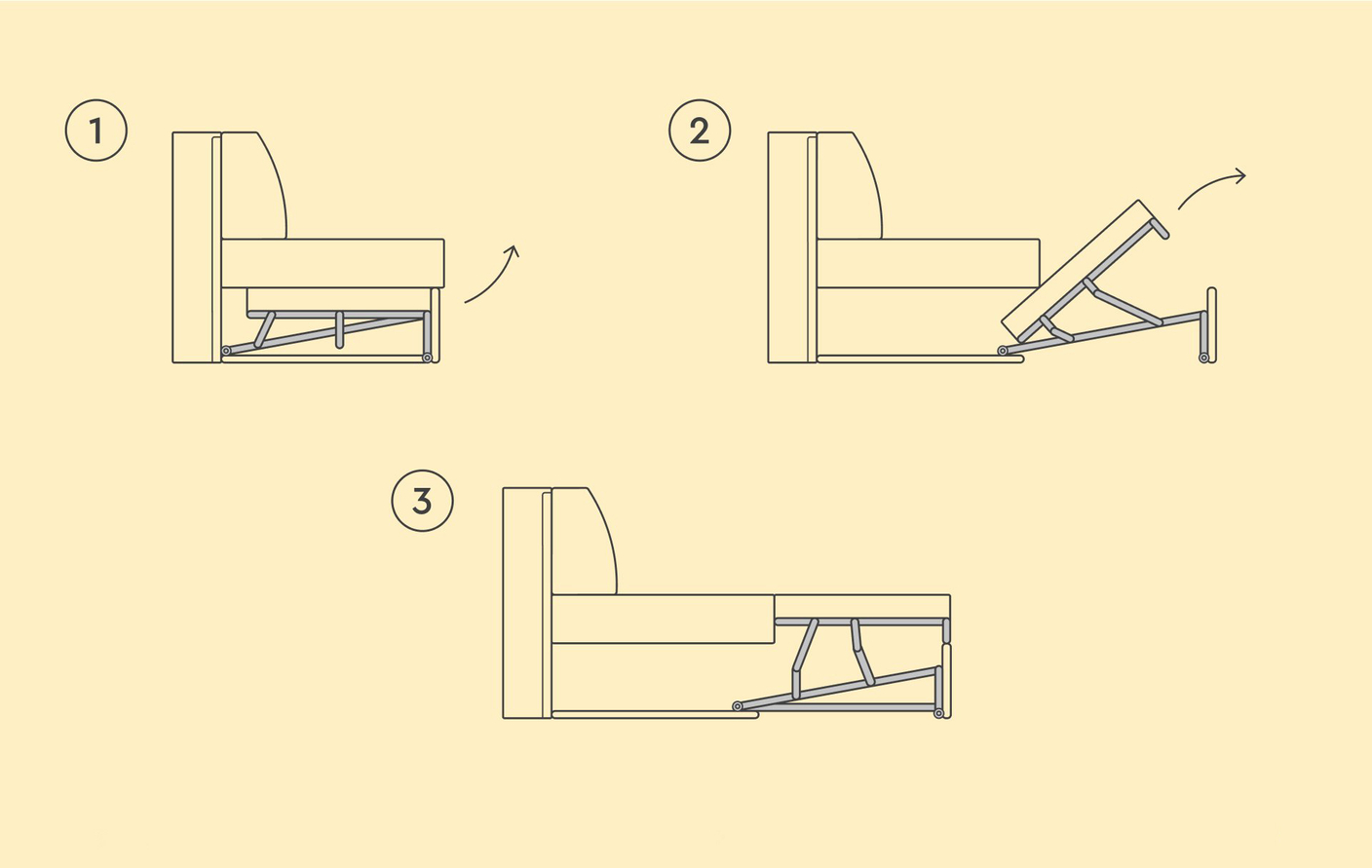 1

2

3