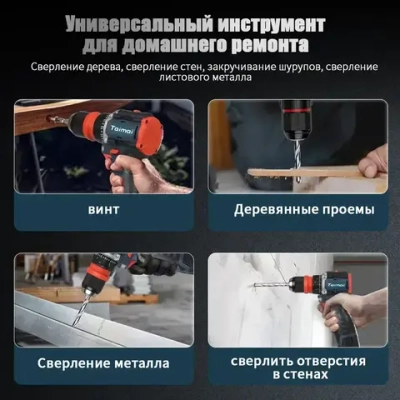 Универсальный инструмент для домашнего ремонта

Сверление дерева, сверление стен, закручивание шурупов, сверление листового металла

Taimai

винт

Деревянные проемы

Сверление металла

Taimai

сверлить отверстия в стенах