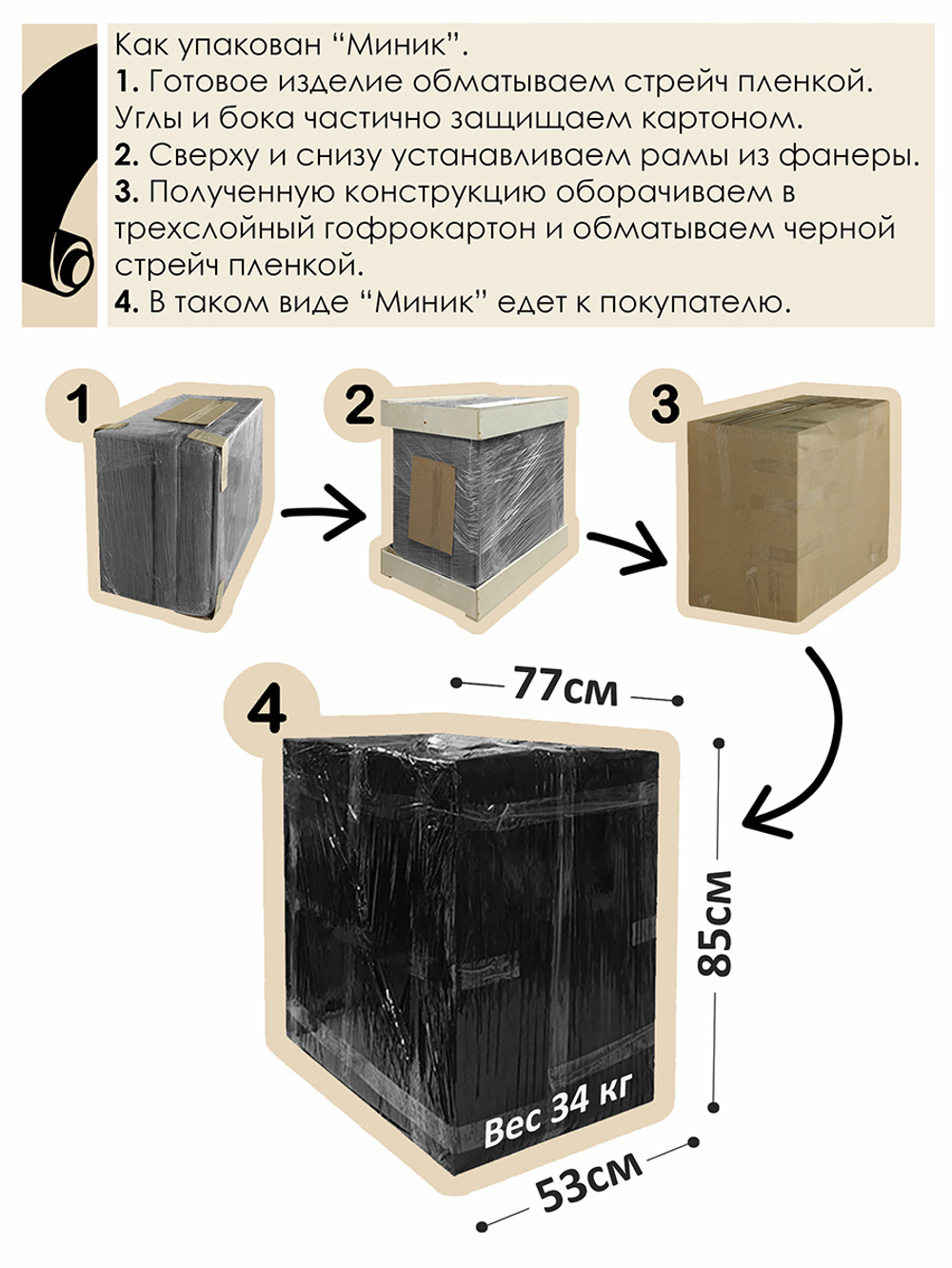 Как упакован “Миник”.
1. Готовое изделие обматываем стрейч пленкой. Углы и бока частично защищаем картоном.
2. Сверху и снизу устанавливаем рамы из фанеры.
3. Полученную конструкцию оборачиваем в трехслойный гофрокартон и обматываем черной стрейч пленкой.
4. В таком виде “Миник” едет к покупателю.

1

2

3

4

77см

85см

Вес 34 кг

53см