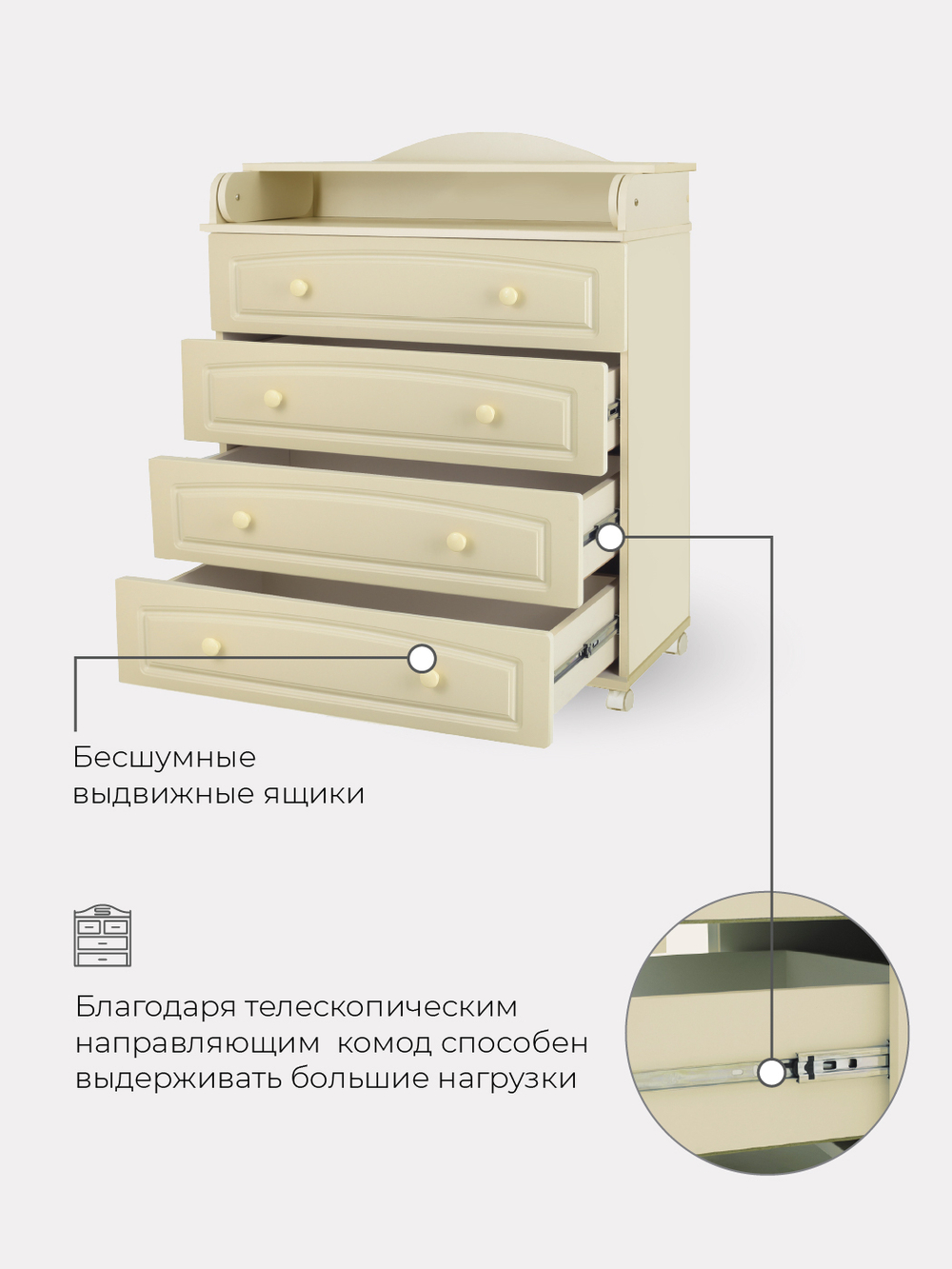 Бесшумные выдвижные ящики

Благодаря телескопическим направляющим комод способен выдерживать большие нагрузки