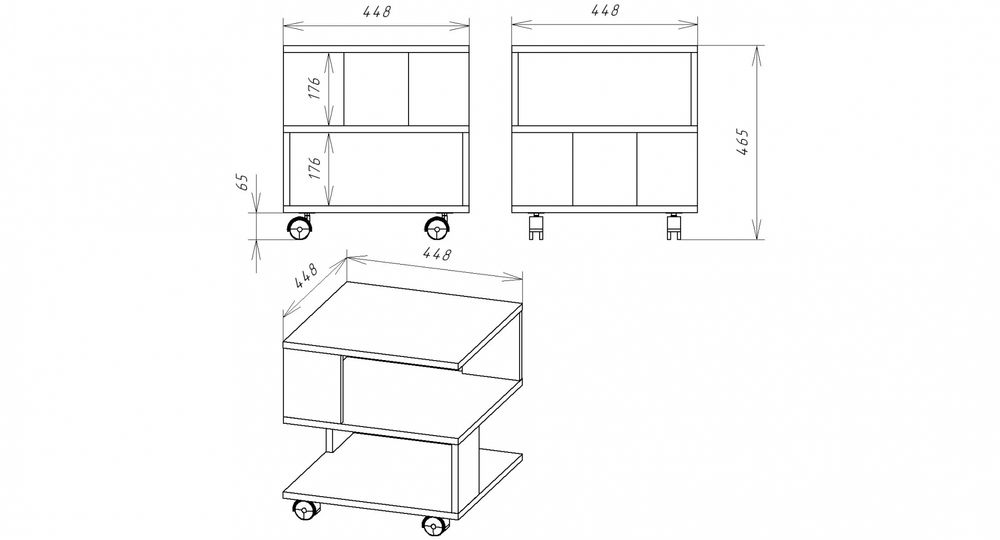 448

448

176

176

65

465

448

448