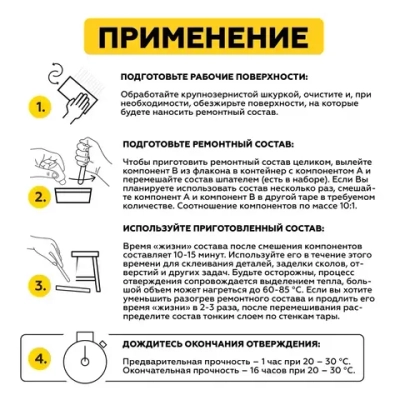 ПРИМЕНЕНИЕ

1.

ПОДГОТОВЬТЕ РАБОЧИЕ ПОВЕРХНОСТИ:

Обработайте крупнозернистой шкуркой, очистите и, при необходимости, обезжирьте поверхности, на которые будете наносить ремонтный состав.

2.

ПОДГОТОВЬТЕ РЕМОНТНЫЙ СОСТАВ:

Чтобы приготовить ремонтный состав целиком, вылейте компонент В из флакона в контейнер с компонентом А и перемешайте состав шпателем (есть в наборе). Если Вы планируете использовать состав несколько раз, смешайте компонент А и компонент В в другой таре в требуемом количестве. Соотношение компонентов по массе 10:1.

3.

ИСПОЛЬЗУЙТЕ ПРИГОТОВЛЕННЫЙ СОСТАВ:

Время «жизни» состава после смешения компонентов составляет 10-15 минут. Используйте его в течение этого времени для склеивания деталей, заделки сколов, отверстий и других задач. Будьте осторожны, процесс отверждения сопровождается выделением тепла, большой объем может нагреться до 60-85 °С. Если вы хотите уменьшить разогрев ремонтного состава и продлить его время «жизни» в 2-3 раза, после перемешивания распределите состав тонким слоем по стенкам тары.

4.

ДОЖДИТЕСЬ ОКОНЧАНИЯ ОТВЕРЖДЕНИЯ:

Предварительная прочность – 1 час при 20 – 30 °С.
Окончательная прочность – 16 часов при 20 – 30 °С.