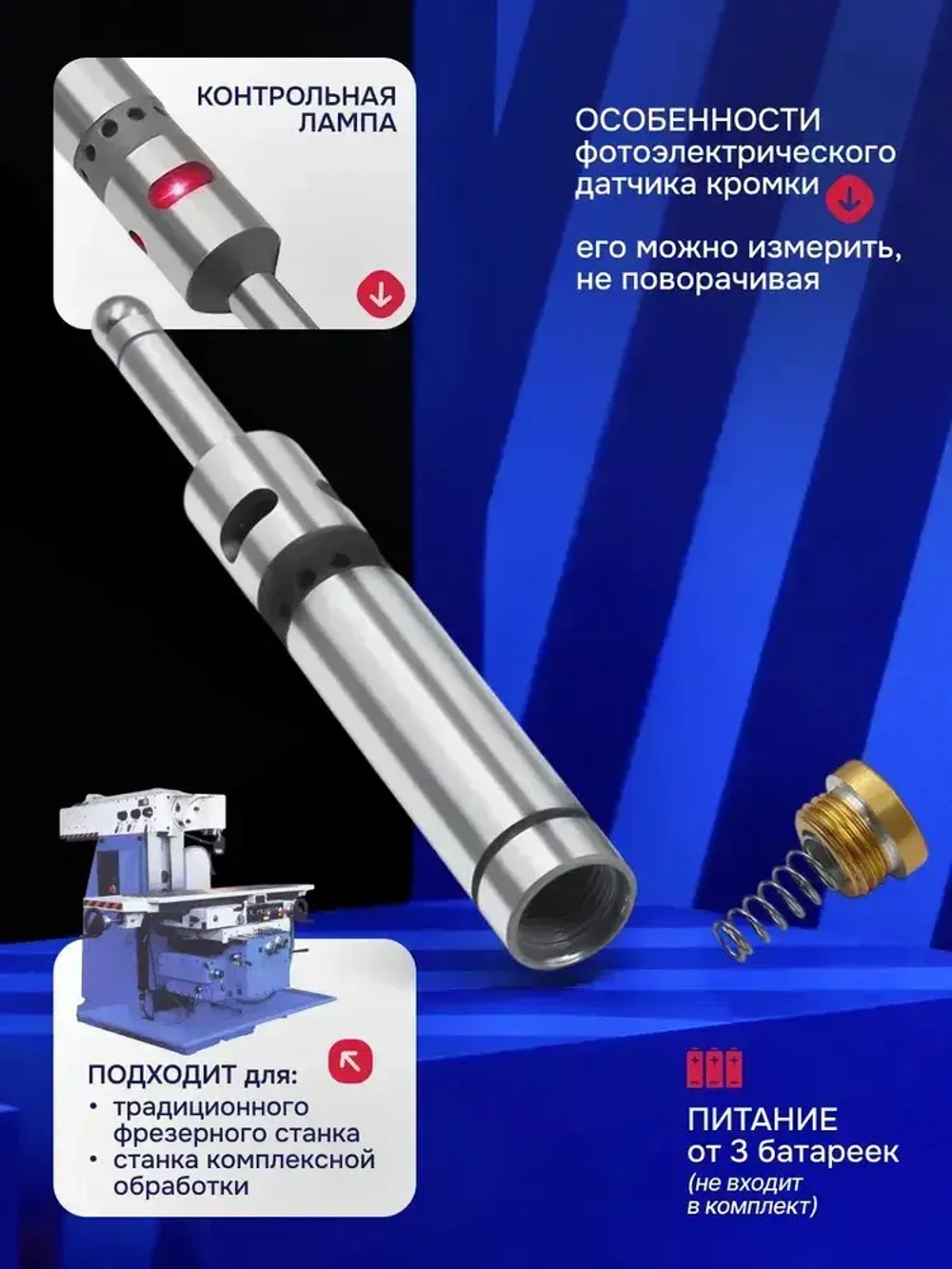 КОНТРОЛЬНАЯ ЛАМПА

ОСОБЕННОСТИ фотоэлектрического датчика кромки

его можно измерить, не поворачивая

ПОДХОДИТ для:
• традиционного фрезерного станка
• станка комплексной обработки

ПИТАНИЕ от 3 батареек
(не входит в комплект)