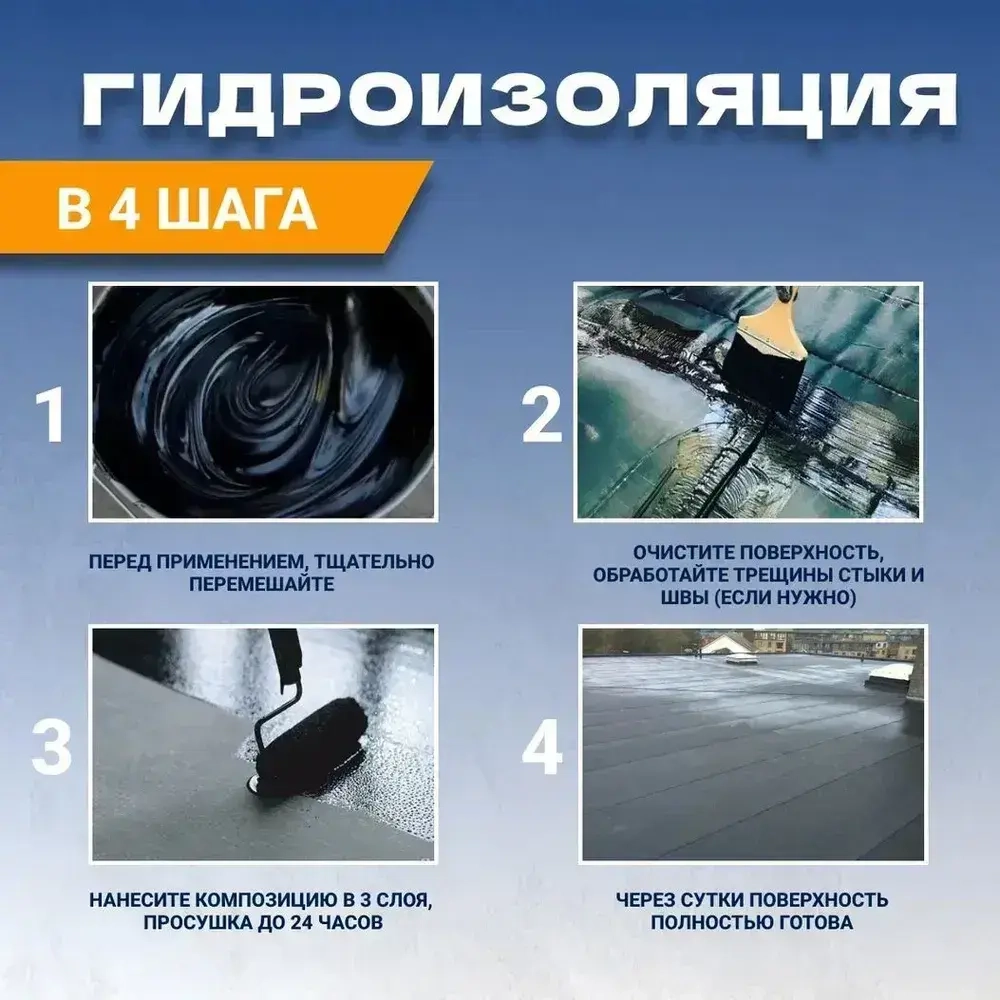 ГИДРОИЗОЛЯЦИЯ

В 4 ШАГА

1

ПЕРЕД ПРИМЕНЕНИЕМ, ТЩАТЕЛЬНО ПЕРЕМЕШАЙТЕ

2

ОЧИСТИТЕ ПОВЕРХНОСТЬ, ОБРАБОТАЙТЕ ТРЕЩИНЫ СТЫКИ И ШВЫ (ЕСЛИ НУЖНО)

3

НАНЕСИТЕ КОМПОЗИЦИЮ В 3 СЛОЯ, ПРОСУШКА ДО 24 ЧАСОВ

4

ЧЕРЕЗ СУТКИ ПОВЕРХНОСТЬ ПОЛНОСТЬЮ ГОТОВА