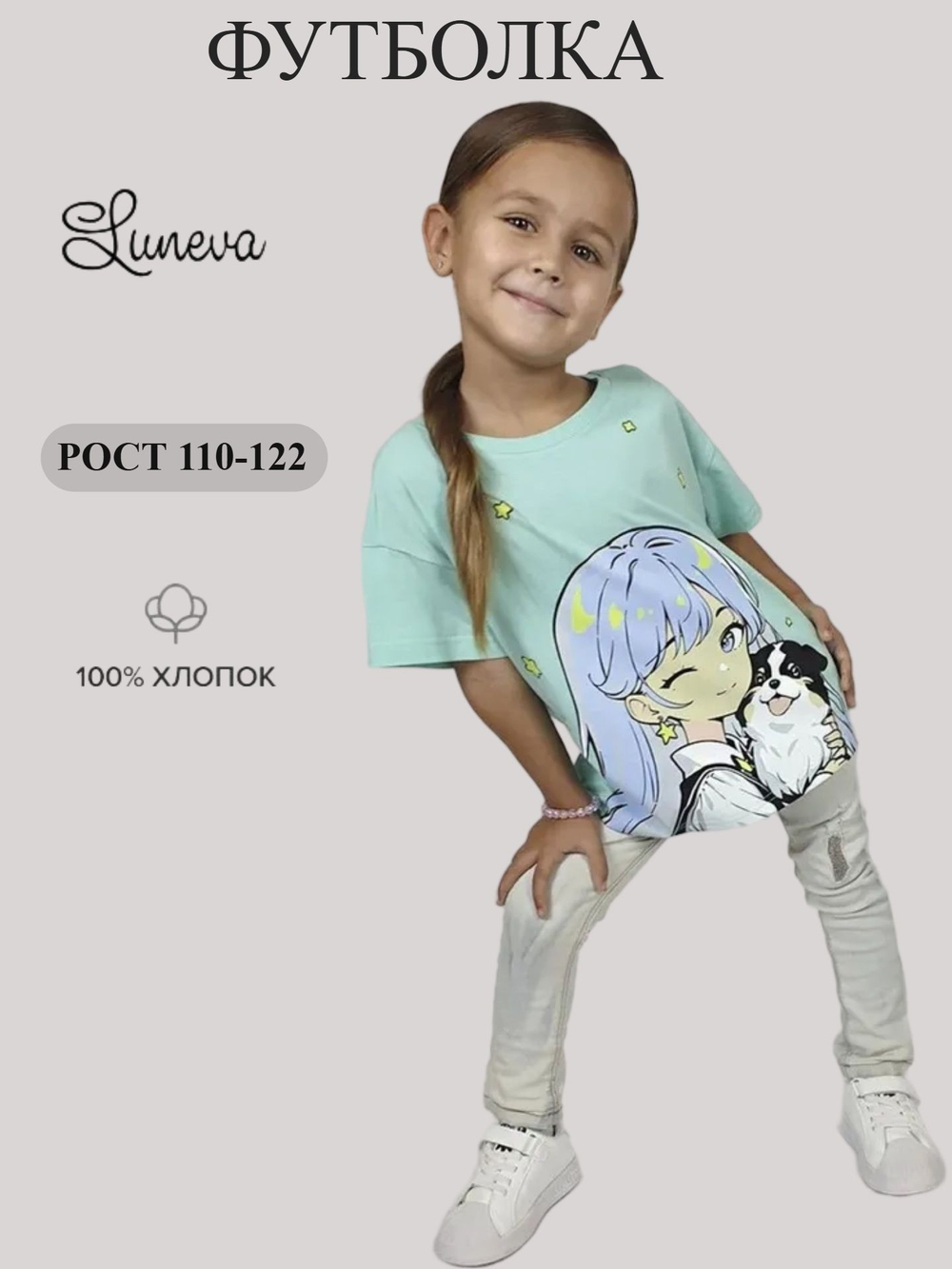 ФУТБОЛКА

Luneva

РОСТ 110-122

100% ХЛОПОК