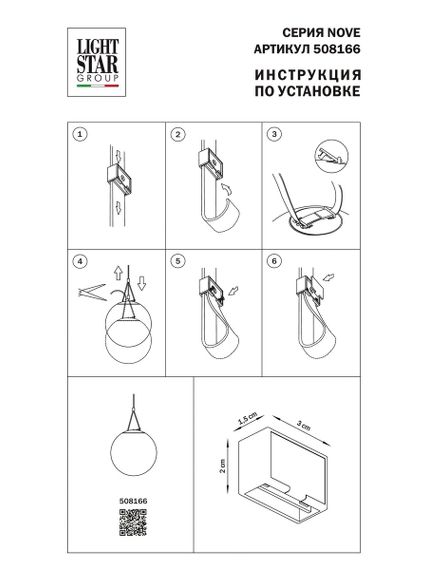 LIGHT STAR GROUP

СЕРИЯ NOVE
АРТИКУЛ 508166

ИНСТРУКЦИЯ
ПО УСТАНОВКЕ

1

2

3

4

5

6

508166

1,5 cm

3 cm

2 cm