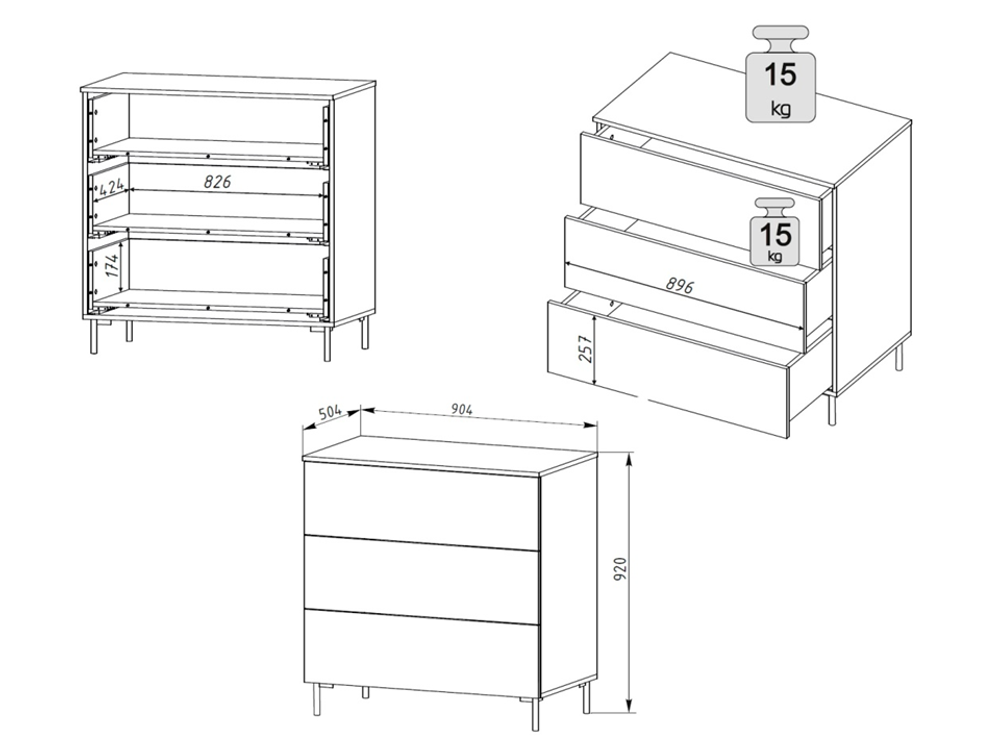 424
826
174

15
kg

15
kg
896
257

504
904
920