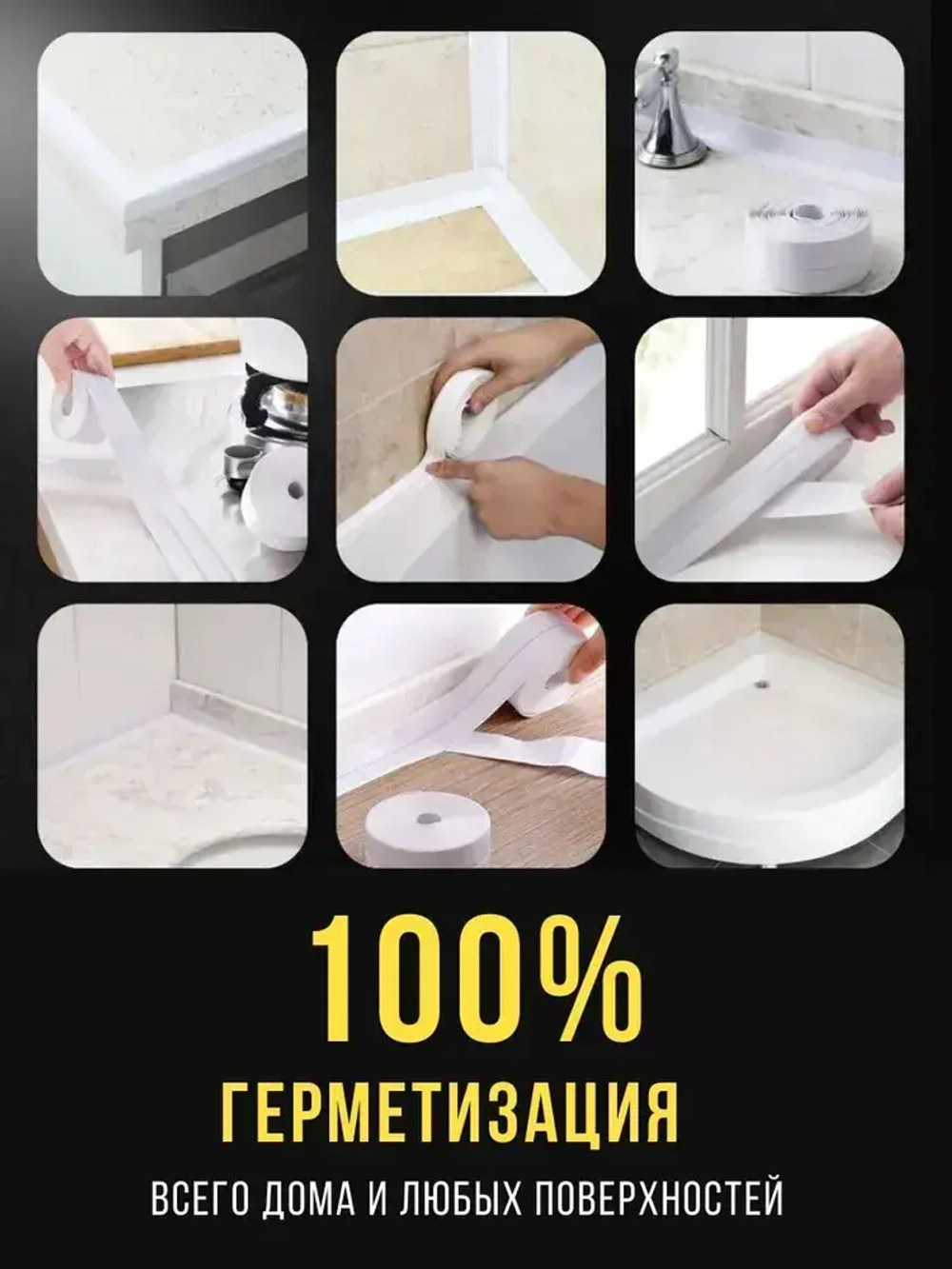 100%
ГЕРМЕТИЗАЦИЯ
ВСЕГО ДОМА И ЛЮБЫХ ПОВЕРХНОСТЕЙ