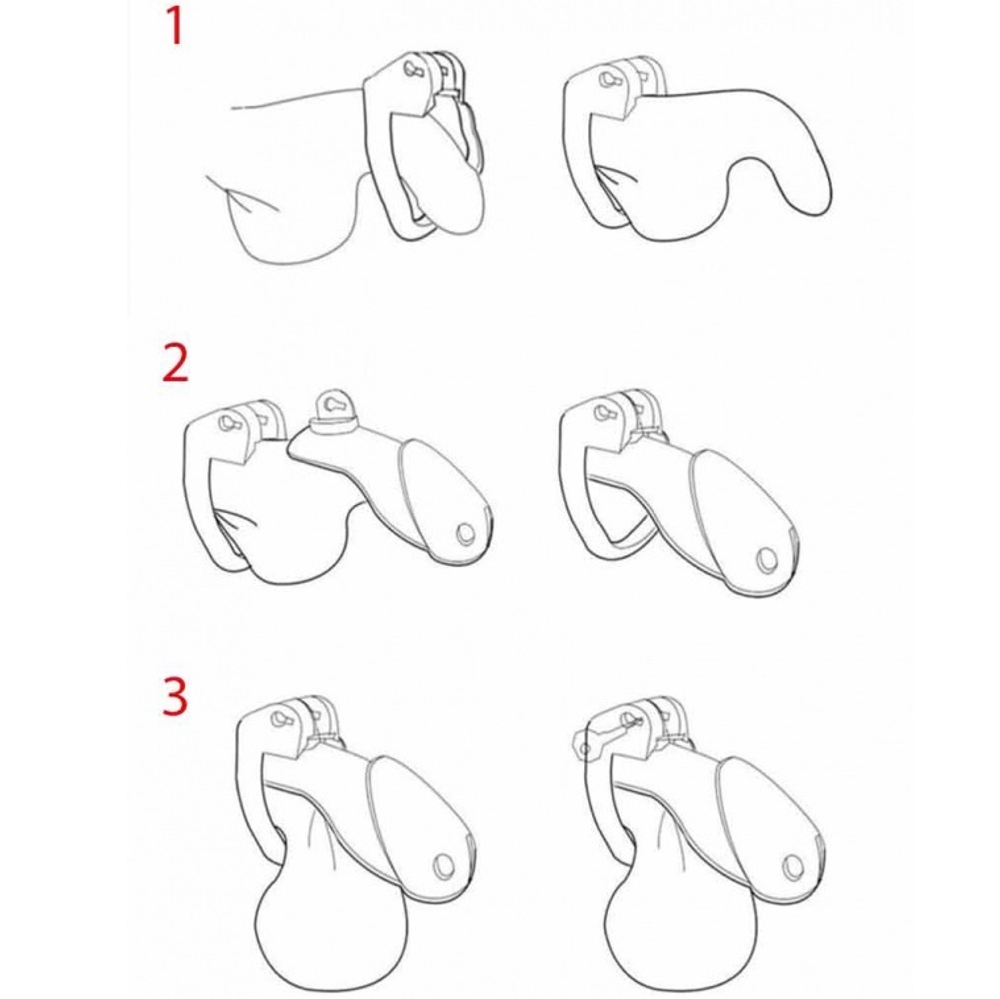 1

2

3