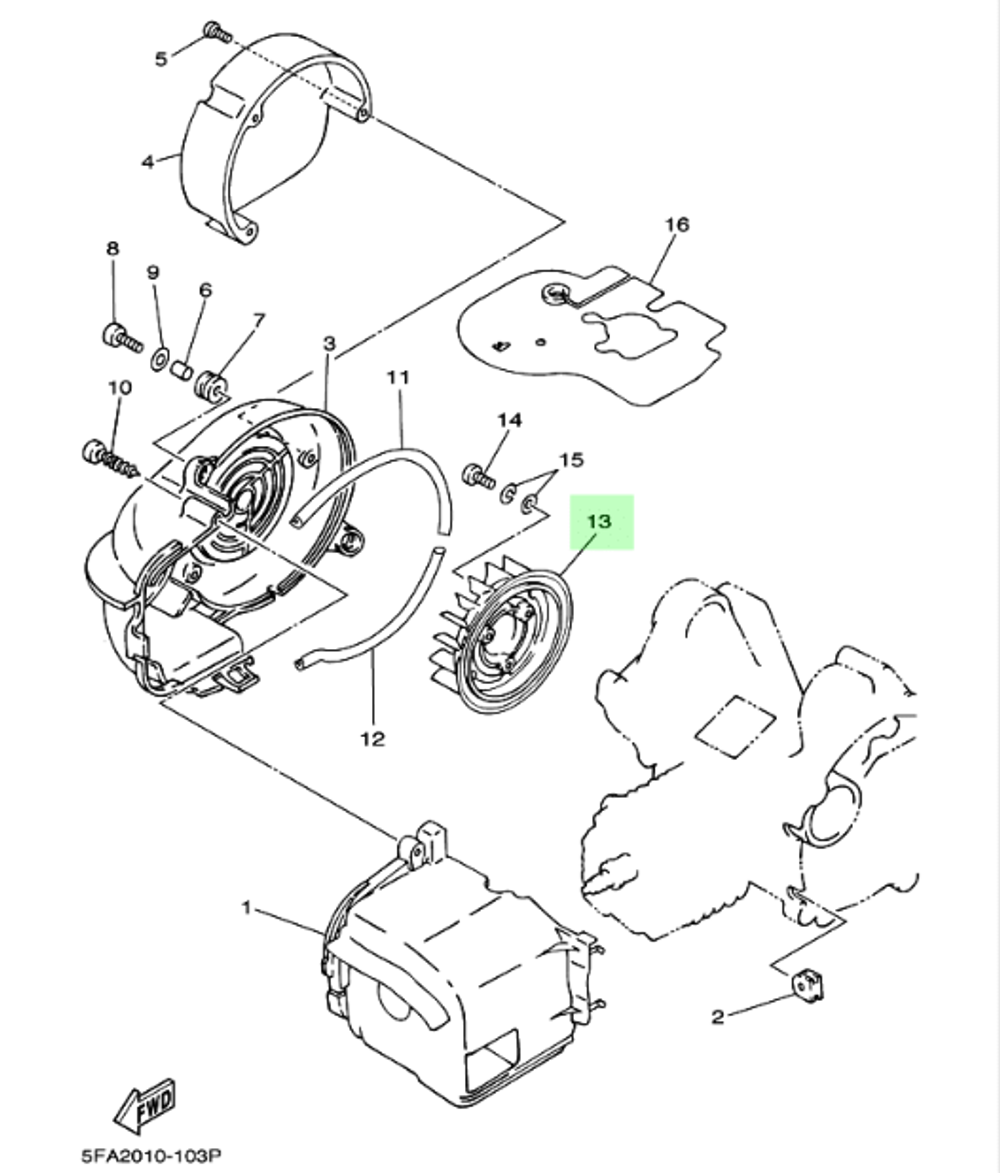 5
4
16
8
9
6
7
3
11
10
14
15
13
12
1
2
FWD
5FA2010-103P