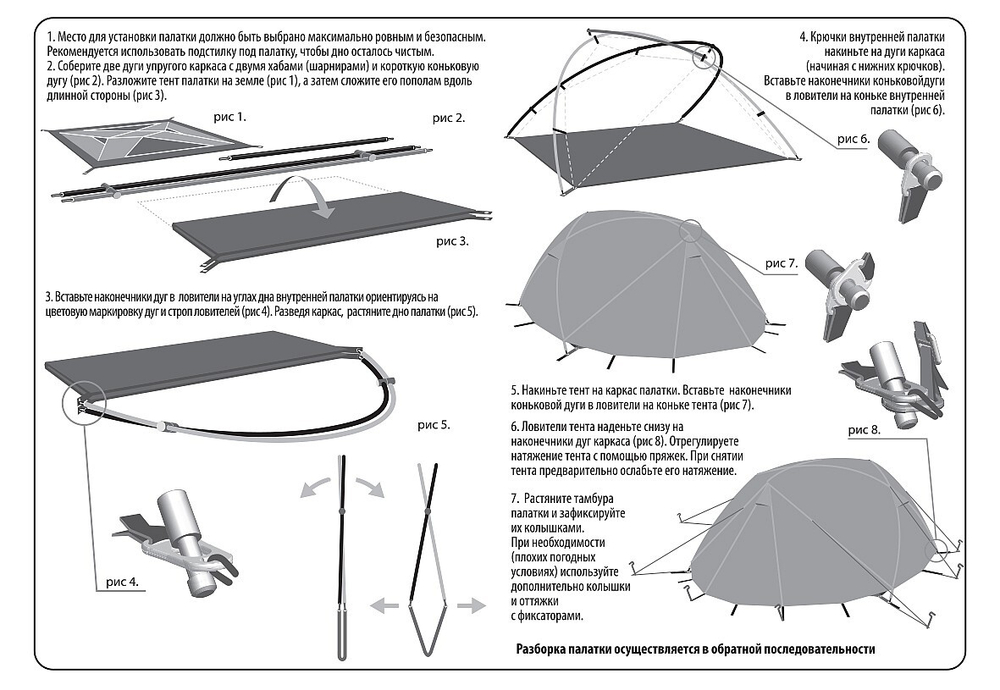 1. Место для установки палатки должно быть выбрано максимально ровным и безопасным. Рекомендуется использовать подстилку под палатку, чтобы дно осталось чистым.
2. Соберите две дуги упругого каркаса с двумя хабами (шарнирами) и короткую коньковую дугу (рис 2). Разложите тент палатки на земле (рис 1), а затем сложите его пополам вдоль длинной стороны (рис 3).

рис 1.

рис 2.

рис 3.

3. Вставьте наконечники дуг в ловители на углах дна внутренней палатки ориентируясь на цветовую маркировку дуг и строп ловителей (рис 4). Разведя каркас, растяните дно палатки (рис 5).

рис 5.

рис 4.

4. Крючки внутренней палатки накиньте на дуги каркаса (начиная с нижних крючков). Вставьте наконечники коньковойдуги в ловители на коньке внутренней палатки (рис 6).

рис 6.

рис 7.

5. Накиньте тент на каркас палатки. Вставьте наконечники коньковой дуги в ловители на коньке тента (рис 7).

6. Ловители тента наденьте снизу на наконечники дуг каркаса (рис 8). Отрегулируете натяжение тента с помощью пряжек. При снятии тента предварительно ослабьте его натяжение.

рис 8.

7. Растяните тамбура палатки и зафиксируйте их колышками. При необходимости (плохих погодных условиях) используйте дополнительно колышки и оттяжки с фиксаторами.

Разборка палатки осуществляется в обратной последовательности