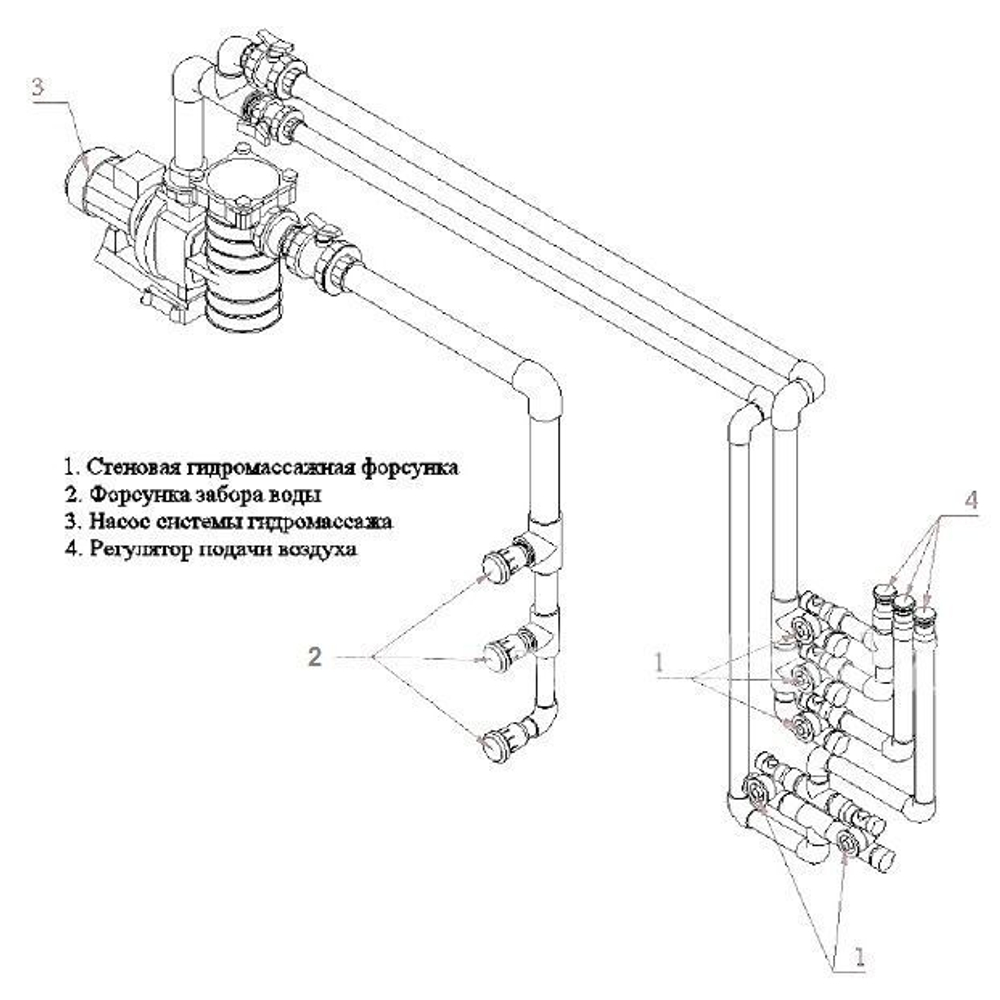 3

1. Стеновая гидромассажная форсунка
2. Форсунка забора воды
3. Насос системы гидромассажа
4. Регулятор подачи воздуха

4

2

1

1