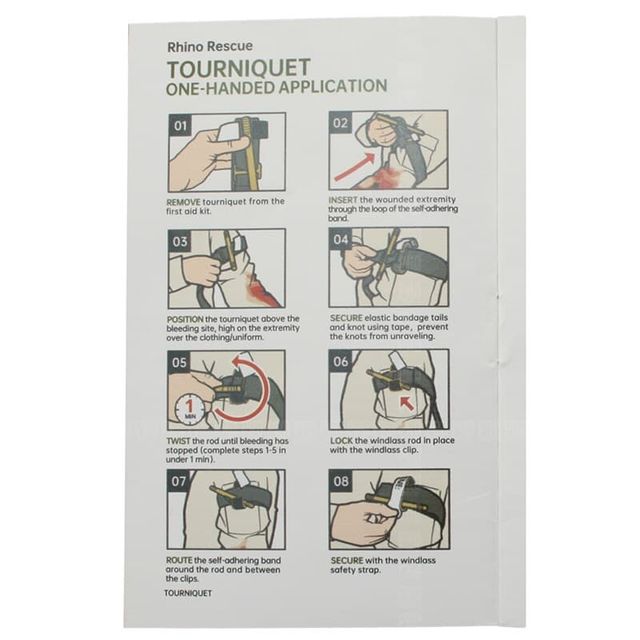 Rhino Rescue

TOURNIQUET
ONE-HANDED APPLICATION

01

REMOVE tourniquet from the first aid kit.

02

INSERT the wounded extremity through the loop of the self-adhering band.

03

POSITION the tourniquet above the bleeding site, high on the extremity over the clothing/uniform.

04

SECURE elastic bandage tails and knot using tape, prevent the knots from unraveling.

05

1 MIN

TWIST the rod until bleeding has stopped (complete steps 1-5 in under 1 min).

06

LOCK the windlass rod in place with the windlass clip.

07

ROUTE the self-adhering band around the rod and between the clips.

08

SECURE with the windlass safety strap.

TOURNIQUET