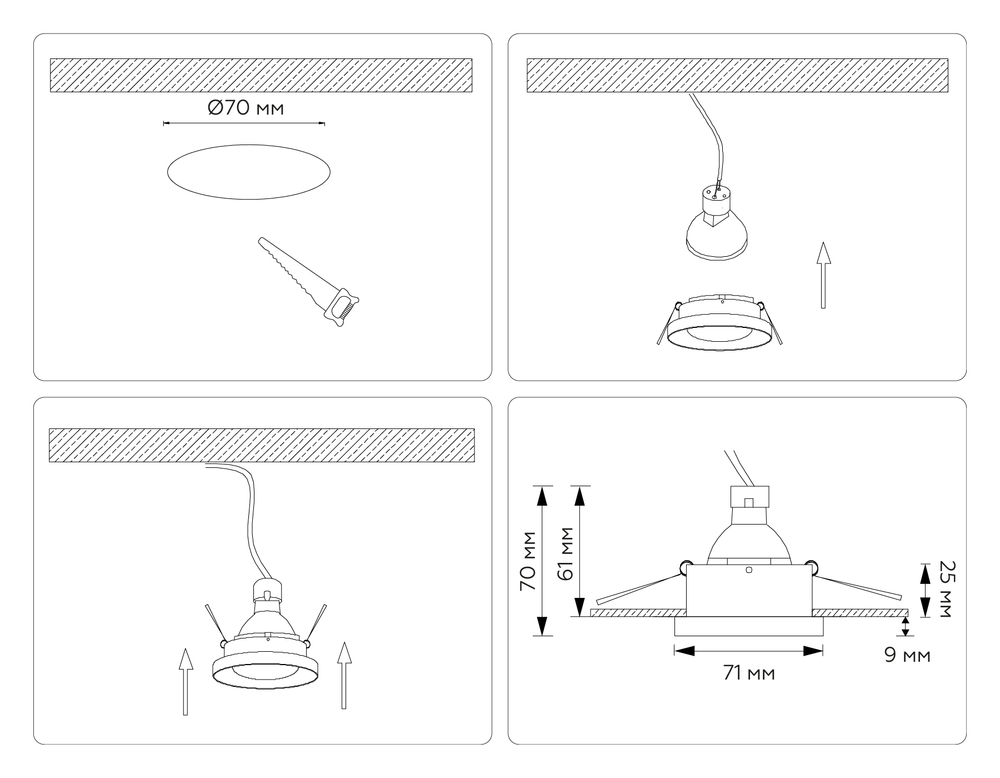 Ø70 мм

70 мм
61 мм
25 мм
9 мм
71 мм