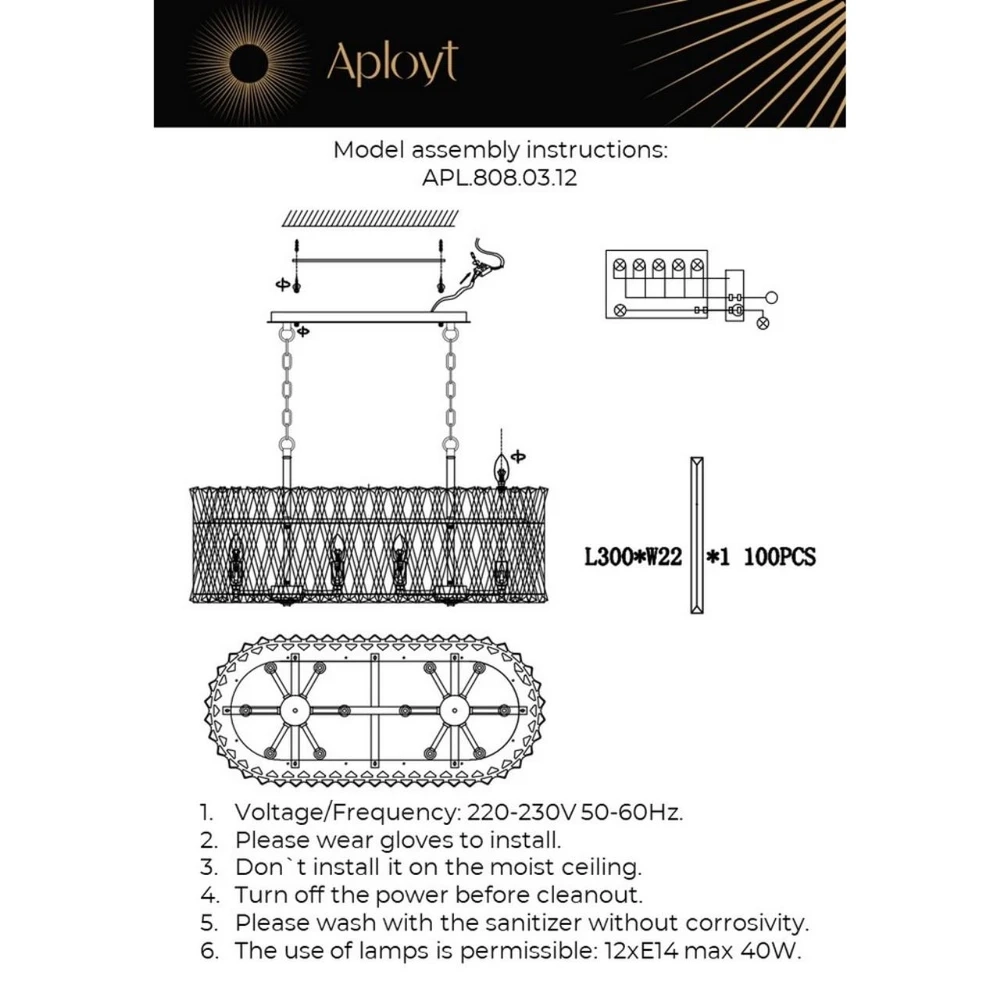 Aployt

Model assembly instructions:
APL.808.03.12

L300*W22 *1 100PCS

1. Voltage/Frequency: 220-230V 50-60Hz.
2. Please wear gloves to install.
3. Don`t install it on the moist ceiling.
4. Turn off the power before cleanout.
5. Please wash with the sanitizer without corrosivity.
6. The use of lamps is permissible: 12xE14 max 40W.