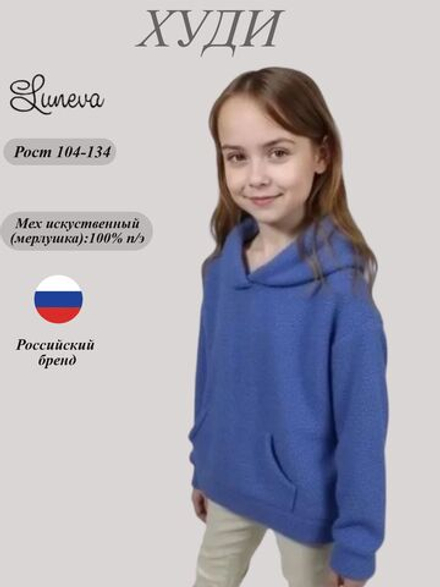 ХУДИ

Luneva

Рост 104-134

Мех искуственный (мерлушка):100% п/э

Российский бренд