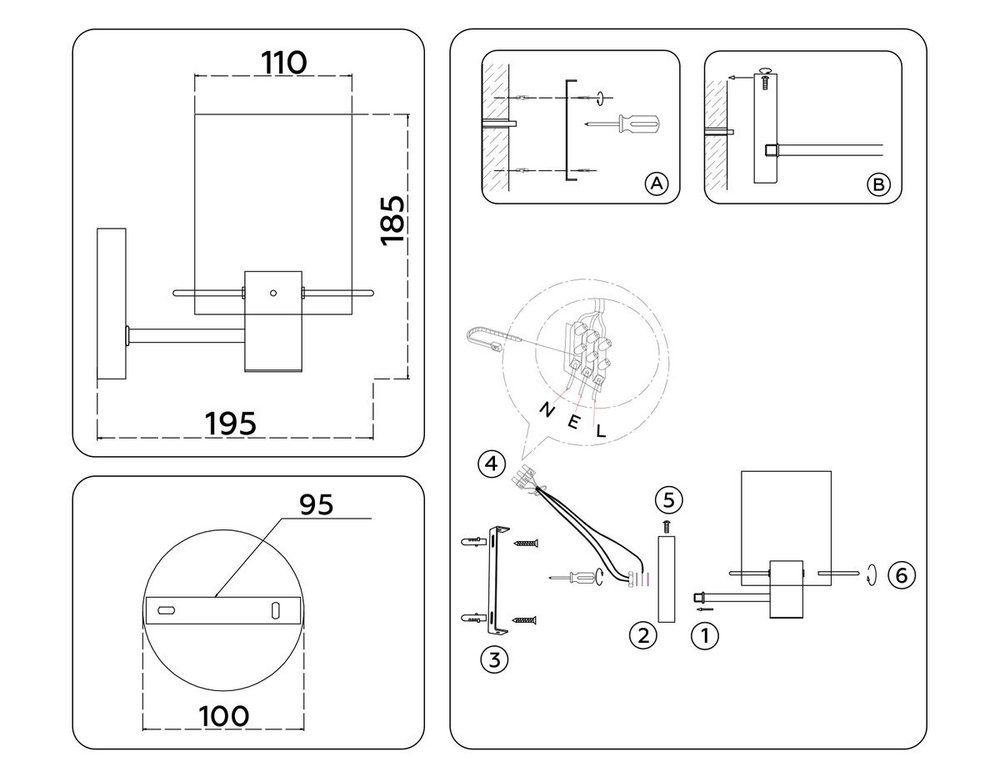 110
185
195
95
100
A
B
N E L
4
5
6
3
2
1