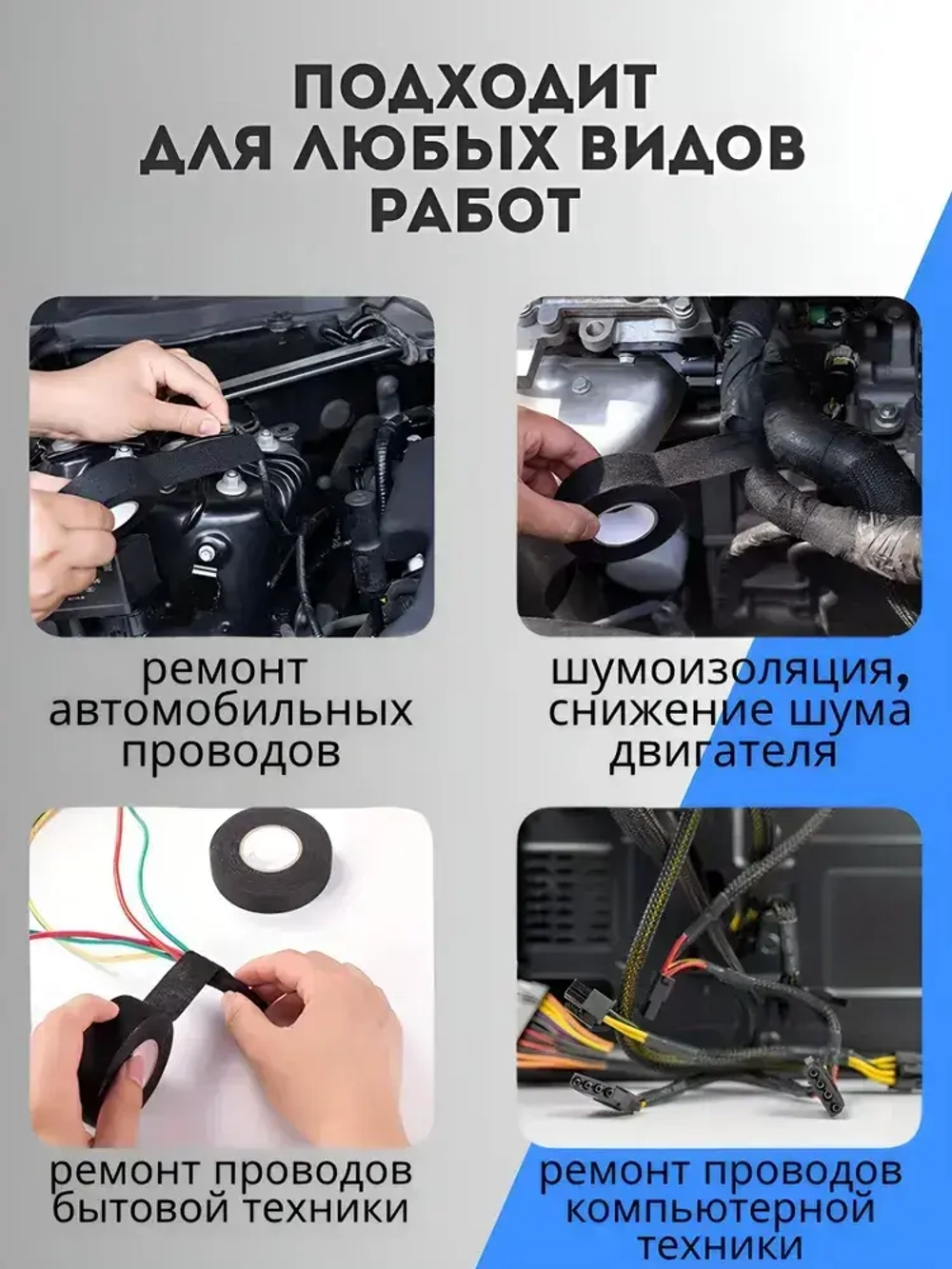 ПОДХОДИТ ДЛЯ ЛЮБЫХ ВИДОВ РАБОТ

ремонт автомобильных проводов

шумоизоляция, снижение шума двигателя

ремонт проводов бытовой техники

ремонт проводов компьютерной техники