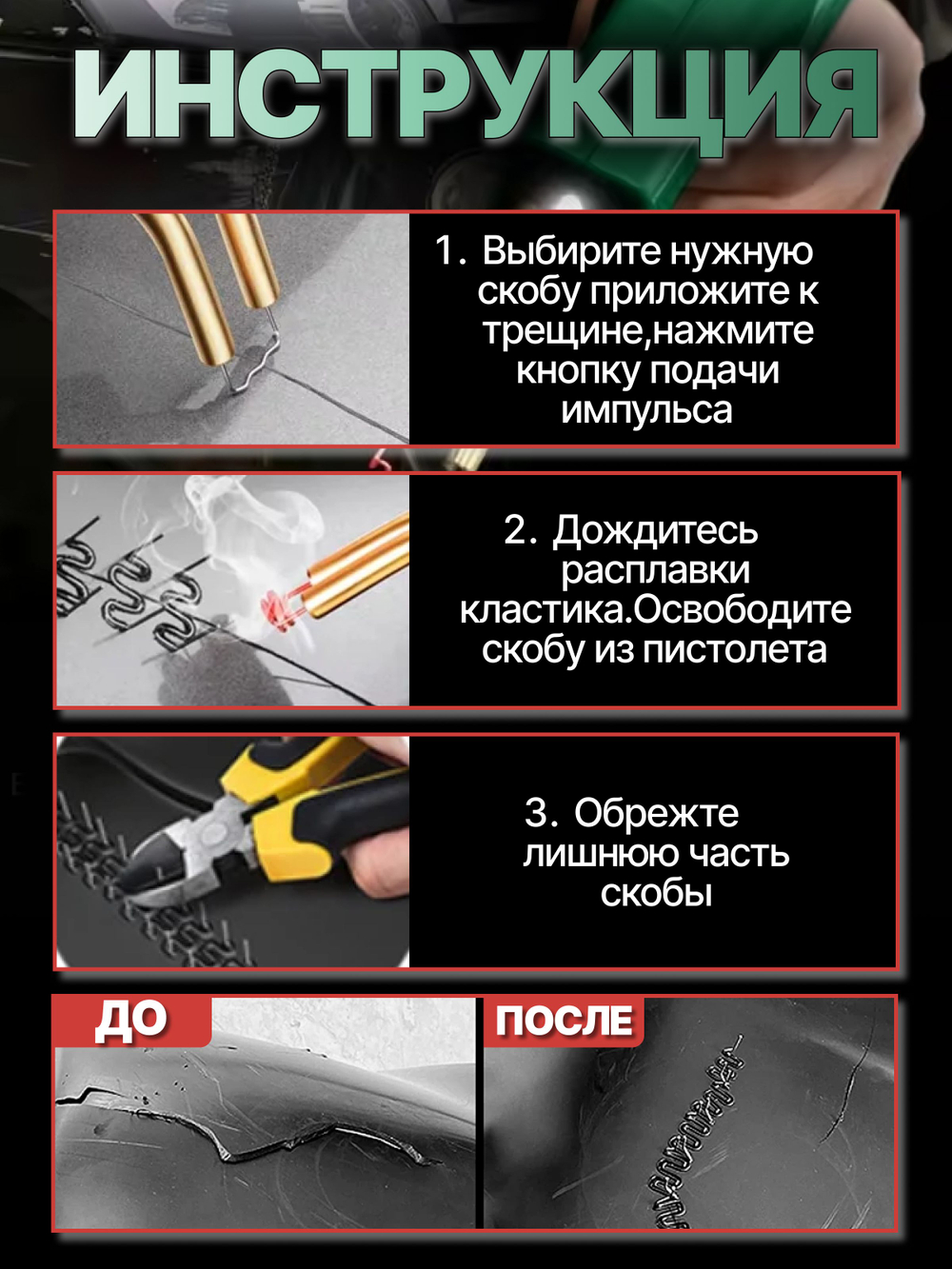 ИНСТРУКЦИЯ

1. Выбирите нужную скобу приложите к трещине,нажмите кнопку подачи импульса

2. Дождитесь расплавки кластика.Освободите скобу из пистолета

3. Обрежте лишнюю часть скобы

ДО

ПОСЛЕ