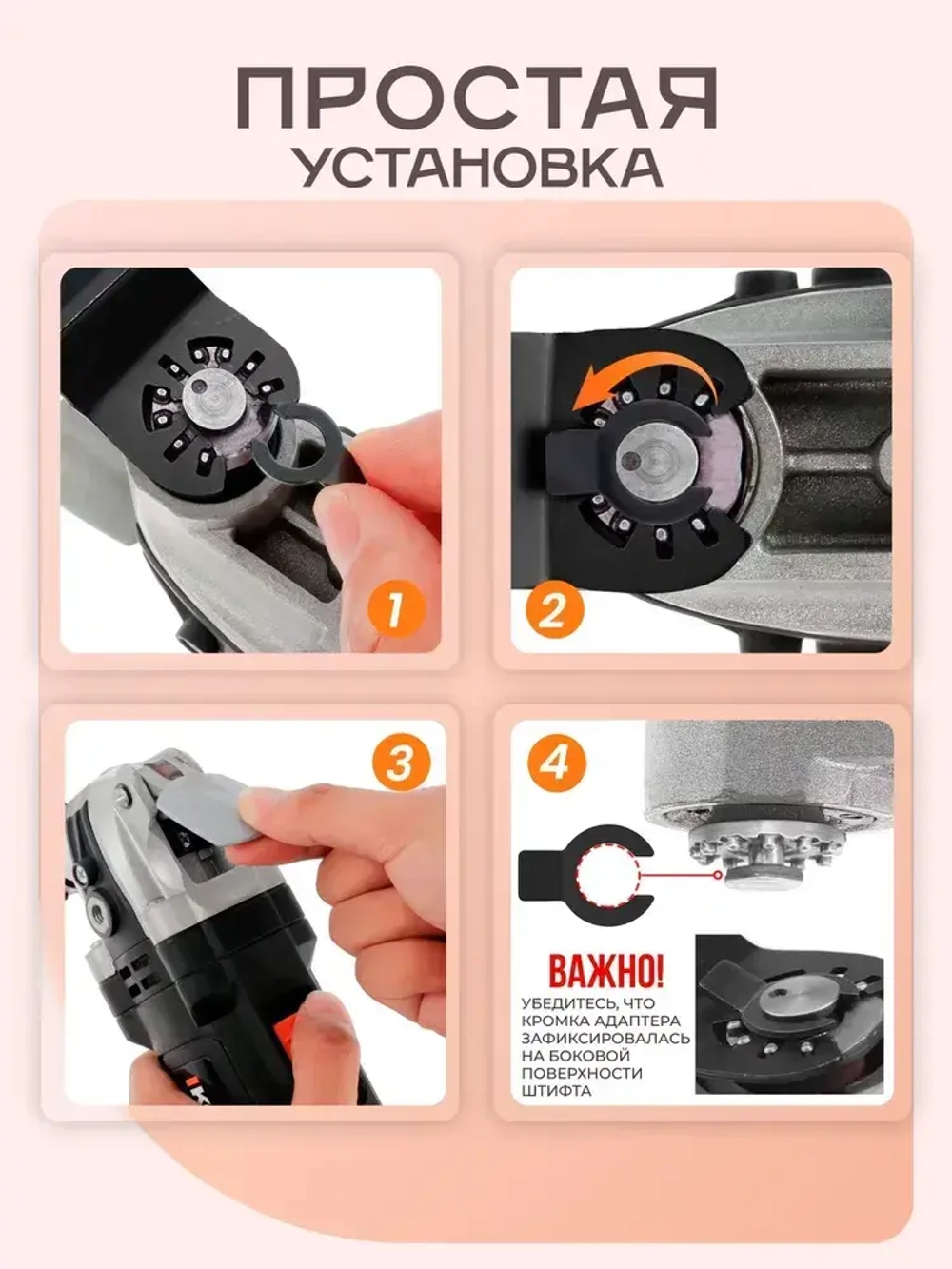 ПРОСТАЯ
УСТАНОВКА

1

2

3

4

ВАЖНО!
УБЕДИТЕСЬ, ЧТО КРОМКА АДАПТЕРА ЗАФИКСИРОВАЛАСЬ НА БОКОВОЙ ПОВЕРХНОСТИ ШТИФТА