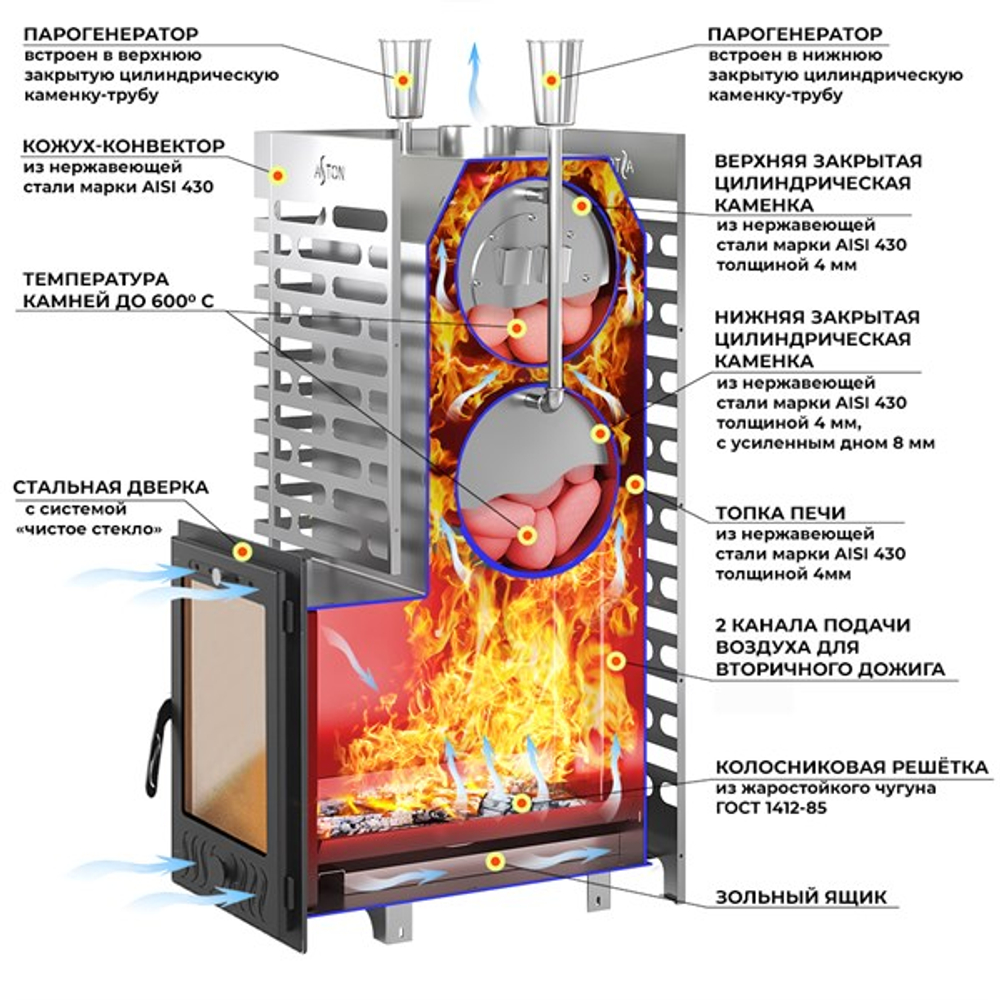 ПАРОГЕНЕРАТОР
встроен в верхнюю закрытую цилиндрическую каменку-трубу

КОЖУХ-КОНВЕКТОР
из нержавеющей стали марки AISI 430

ТЕМПЕРАТУРА КАМНЕЙ ДО 600º С

СТАЛЬНАЯ ДВЕРКА
с системой «чистое стекло»

ASTON

ПАРОГЕНЕРАТОР
встроен в нижнюю закрытую цилиндрическую каменку-трубу

ВЕРХНЯЯ ЗАКРЫТАЯ ЦИЛИНДРИЧЕСКАЯ КАМЕНКА
из нержавеющей стали марки AISI 430 толщиной 4 мм

НИЖНЯЯ ЗАКРЫТАЯ ЦИЛИНДРИЧЕСКАЯ КАМЕНКА
из нержавеющей стали марки AISI 430 толщиной 4 мм, с усиленным дном 8 мм

ТОПКА ПЕЧИ
из нержавеющей стали марки AISI 430 толщиной 4мм

2 КАНАЛА ПОДАЧИ ВОЗДУХА ДЛЯ ВТОРИЧНОГО ДОЖИГА

КОЛОСНИКОВАЯ РЕШЁТКА
из жаростойкого чугуна ГОСТ 1412-85

ЗОЛЬНЫЙ ЯЩИК