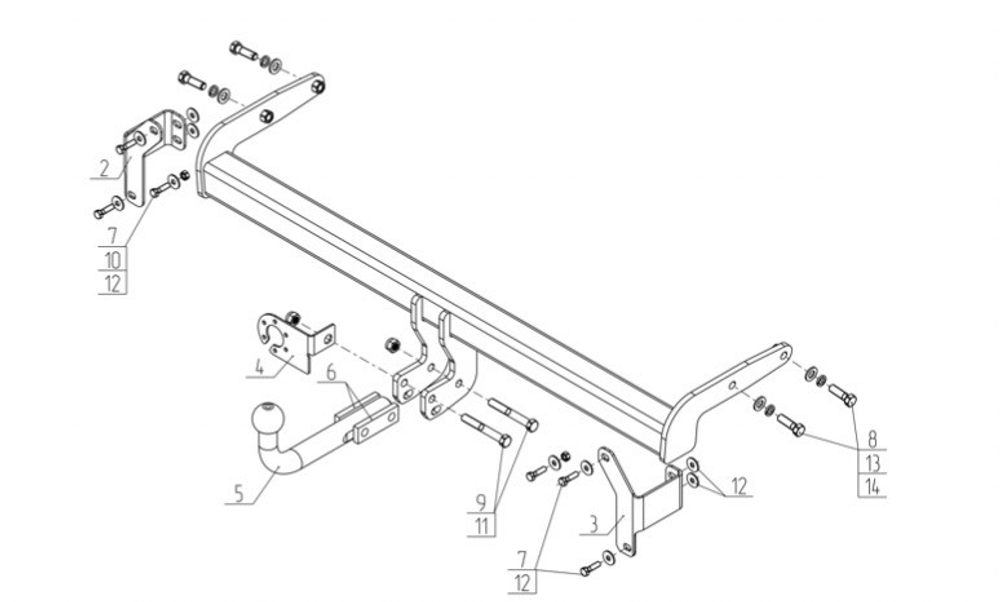 2
7
10
12
4
6
5
9
11
7
12
3
12
8
13
14