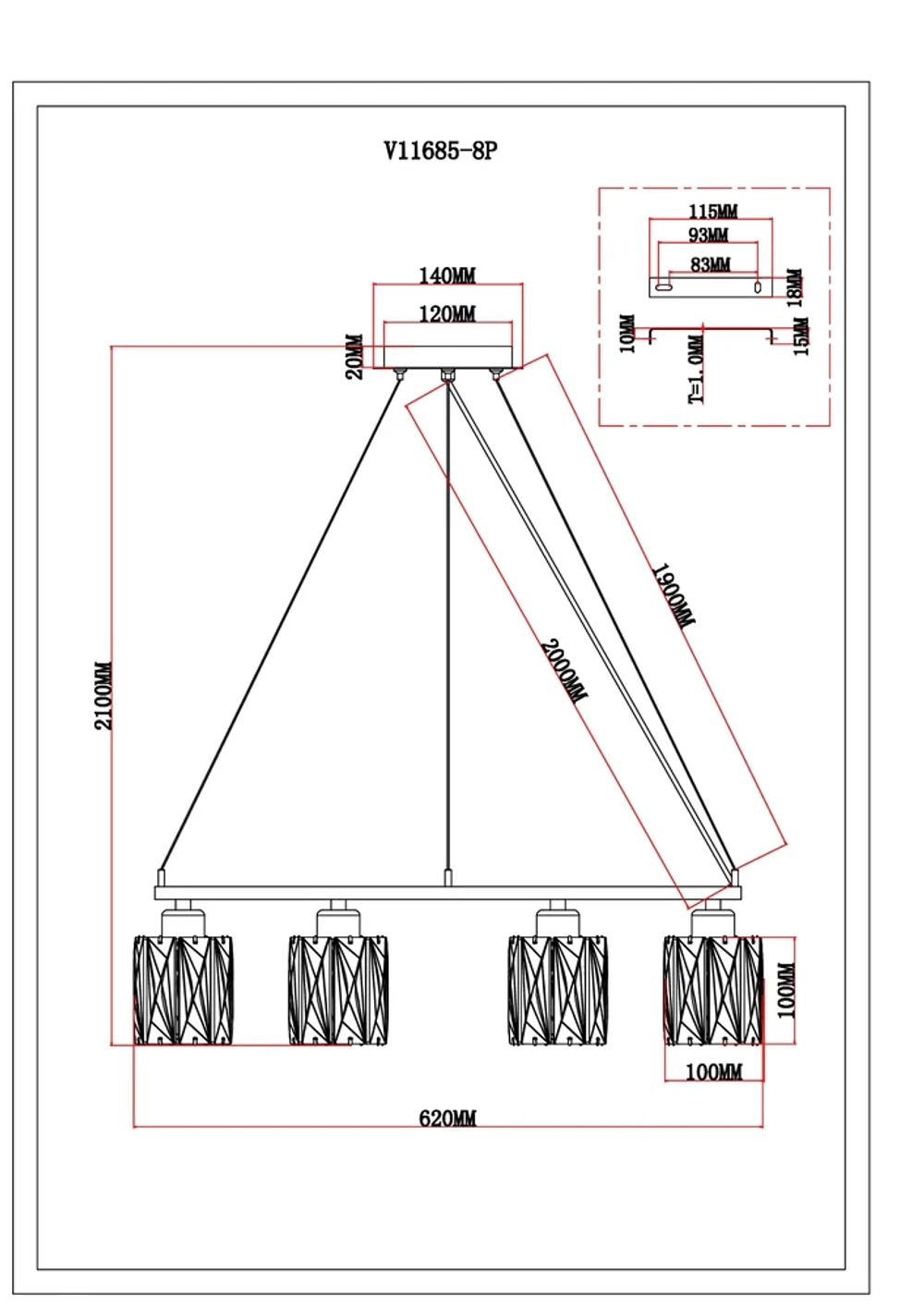 V11685-8P

115MM
93MM
83MM
18MM
10MM
15MM
T=1.0MM

140MM
120MM
20MM

2100MM
2000MM
1900MM

100MM
100MM
620MM