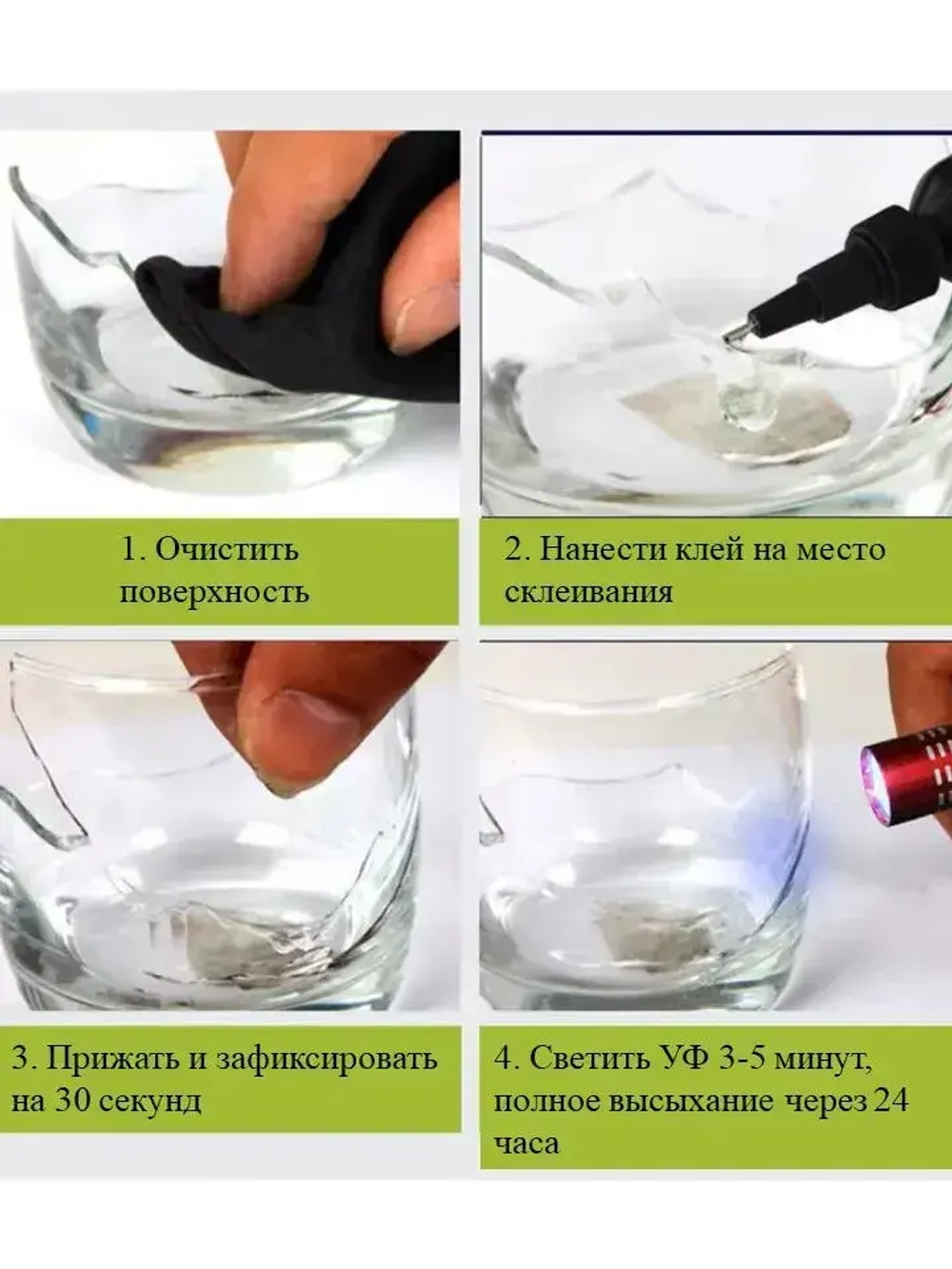 1. Очистить поверхность

2. Нанести клей на место склеивания

3. Прижать и зафиксировать на 30 секунд

4. Светить УФ 3-5 минут, полное высыхание через 24 часа