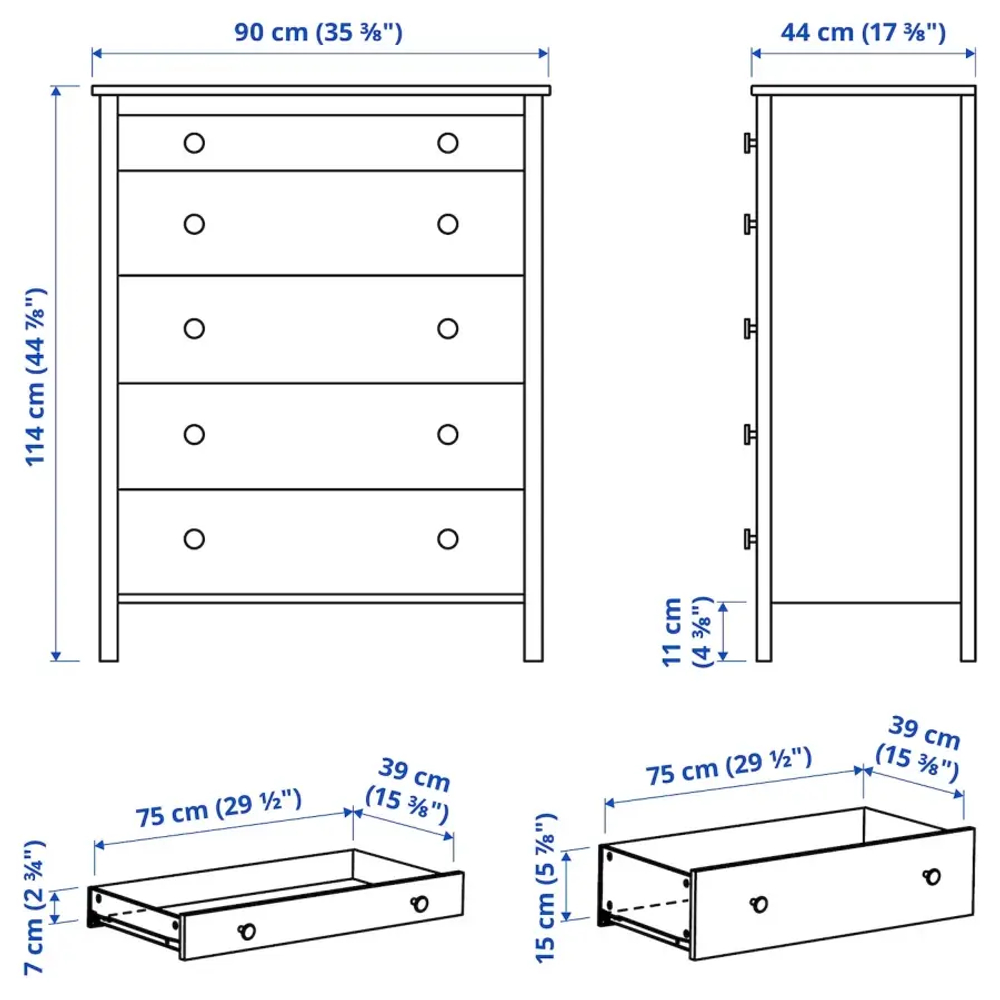 90 cm (35 ⅜")

44 cm (17 ⅜")

114 cm (44 ⅞")

11 cm (4 ⅜")

75 cm (29 ½")

39 cm (15 ⅜")

7 cm (2 ¾")

75 cm (29 ½")

39 cm (15 ⅜")

15 cm (5 ⅞")