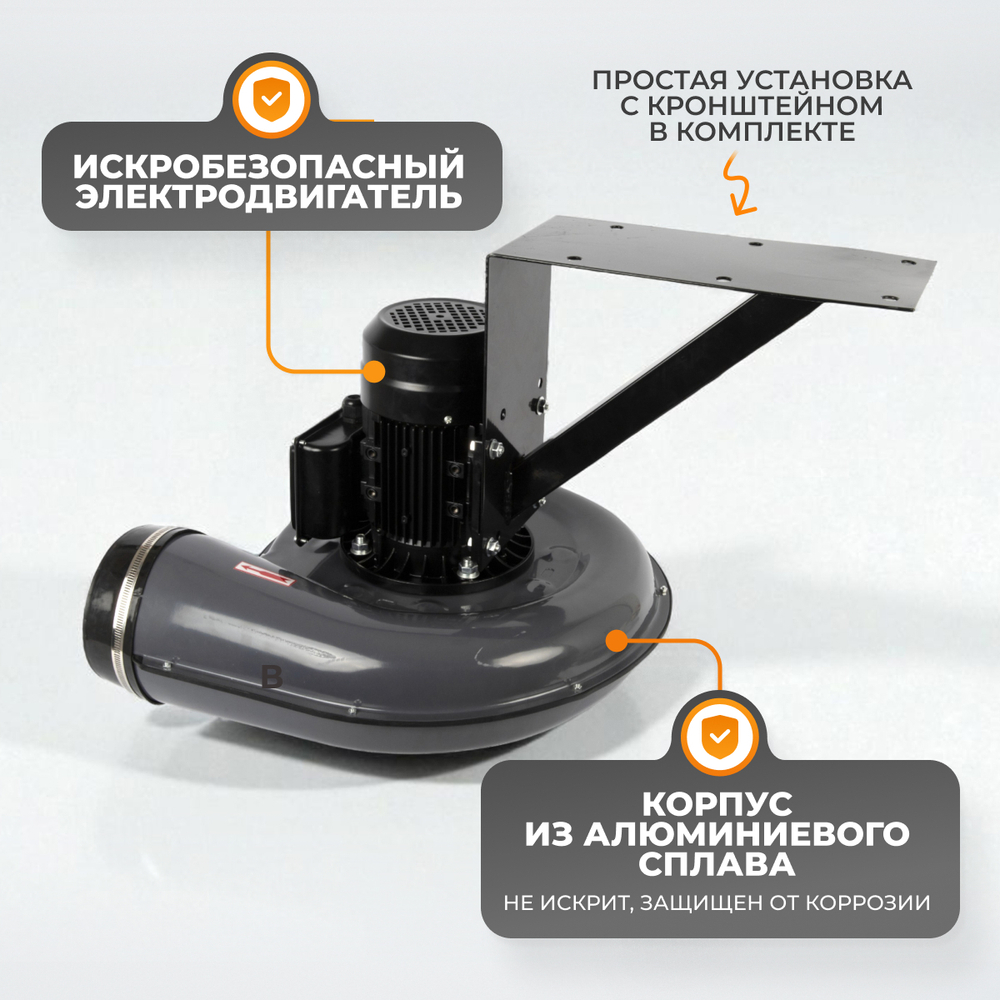 ИСКРОБЕЗОПАСНЫЙ ЭЛЕКТРОДВИГАТЕЛЬ

ПРОСТАЯ УСТАНОВКА С КРОНШТЕЙНОМ В КОМПЛЕКТЕ

B

КОРПУС ИЗ АЛЮМИНИЕВОГО СПЛАВА

НЕ ИСКРИТ, ЗАЩИЩЕН ОТ КОРРОЗИИ