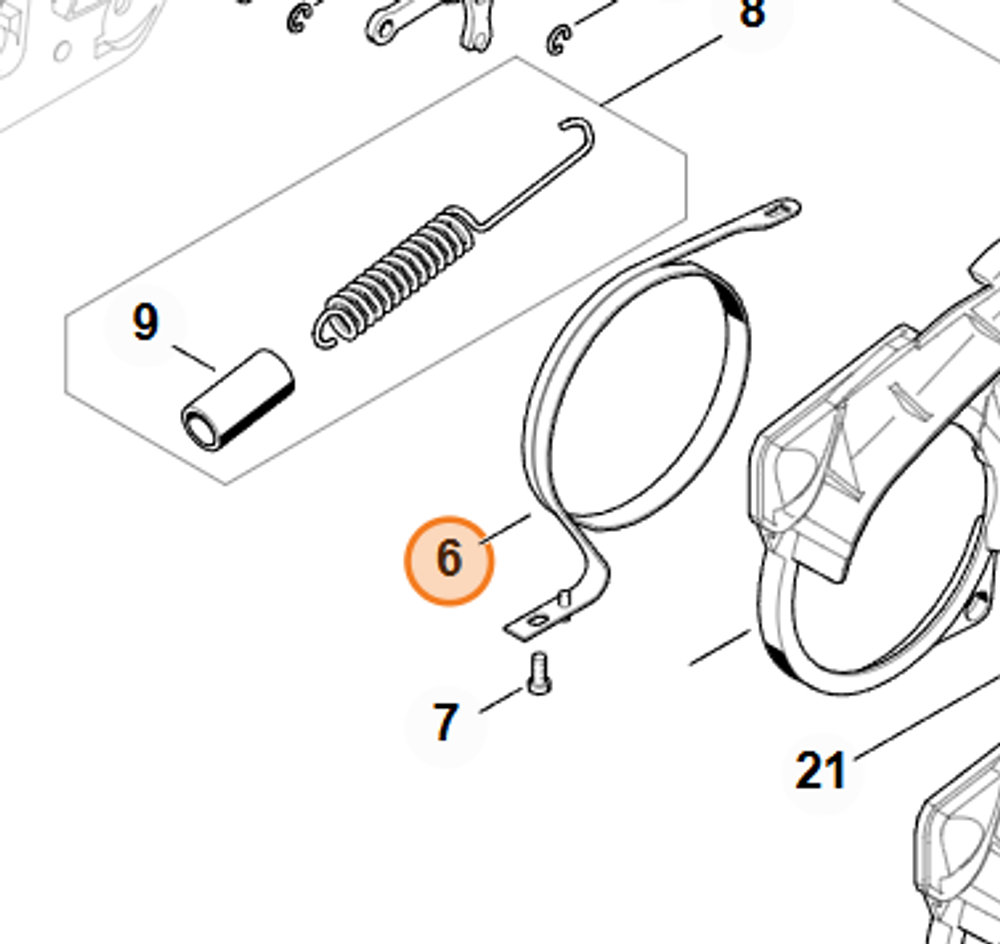 8
9
6
7
21